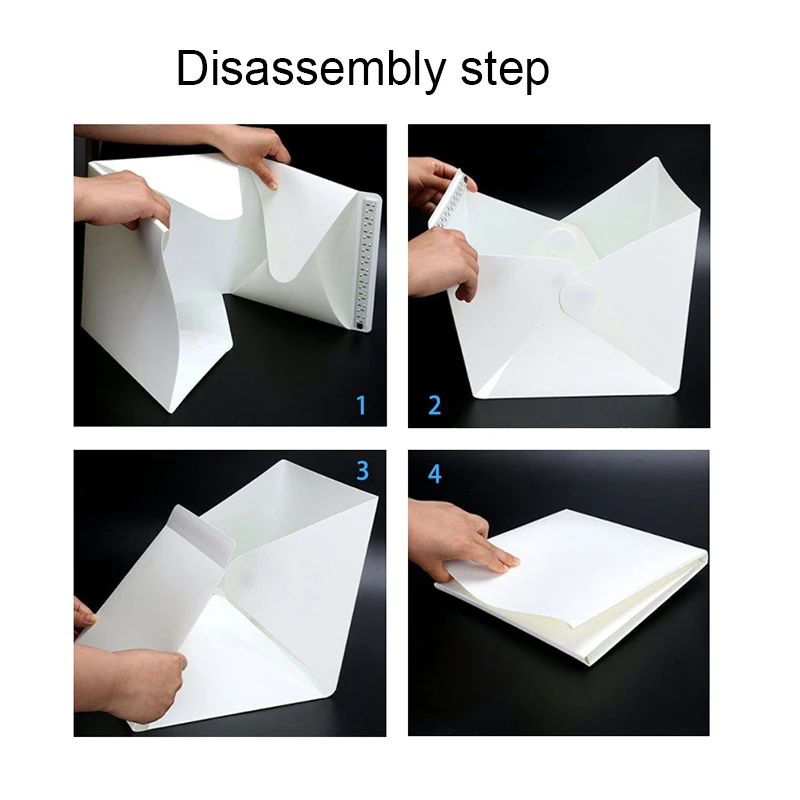 Disassembly step

1

2

3

4