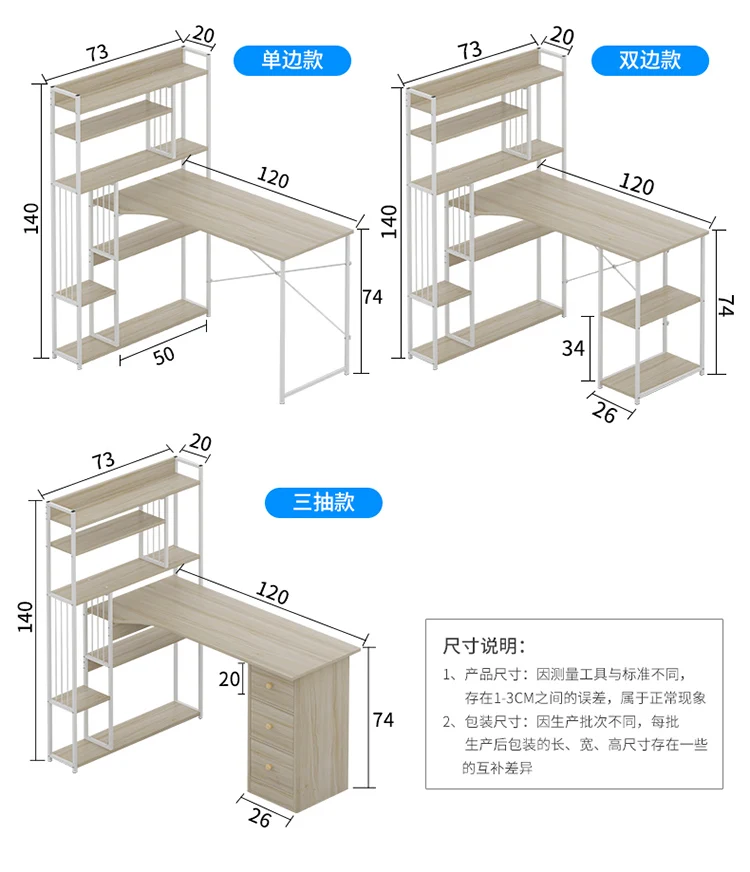 73
20
单边款
140
120
74
50

73
20
双边款
140
120
74
34
26

73
20
三抽款
140
120
20
74
26

尺寸说明:
1、产品尺寸：因测量工具与标准不同，存在1-3CM之间的误差，属于正常现象
2、包装尺寸：因生产批次不同，每批生产后包装的长、宽、高尺寸存在一些的互补差异