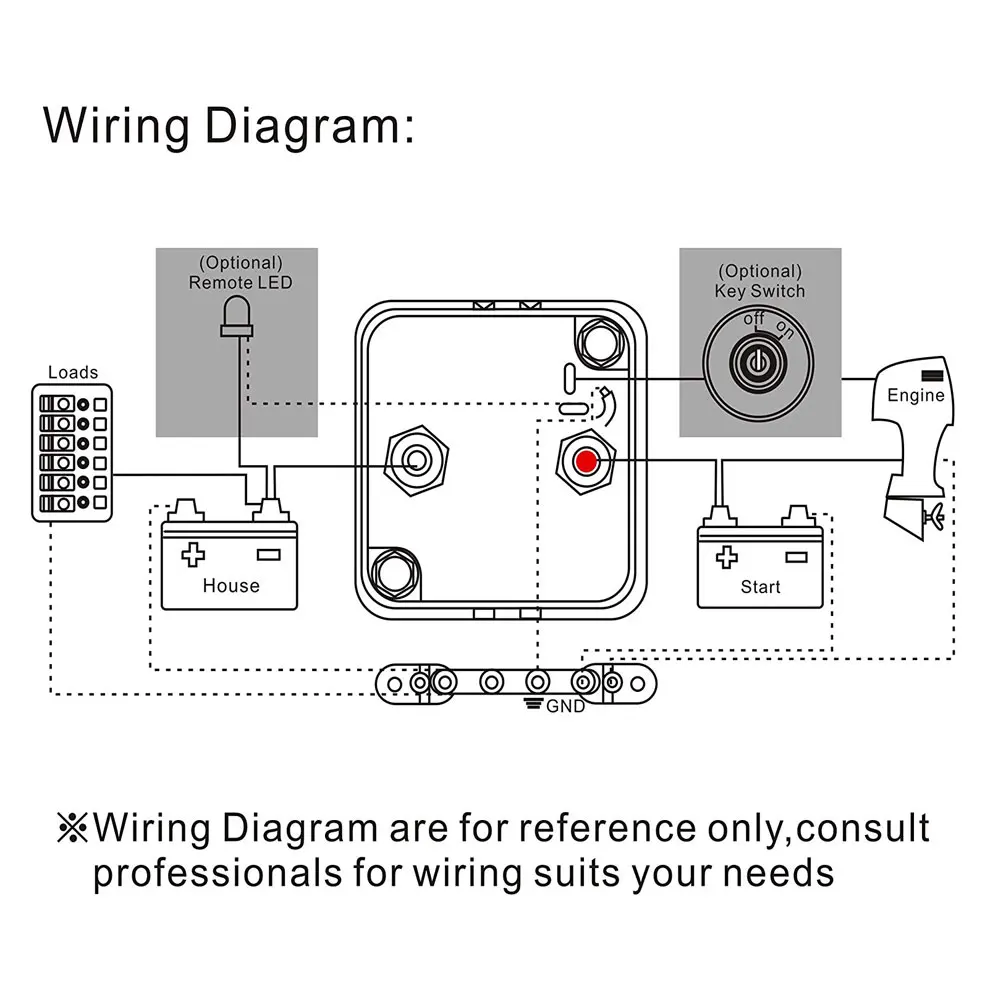 Wiring Diagram:

(Optional)
Remote LED

(Optional)
Key Switch

off on

Loads

Engine

House

Start

GND

※Wiring Diagram are for reference only,consult professionals for wiring suits your needs