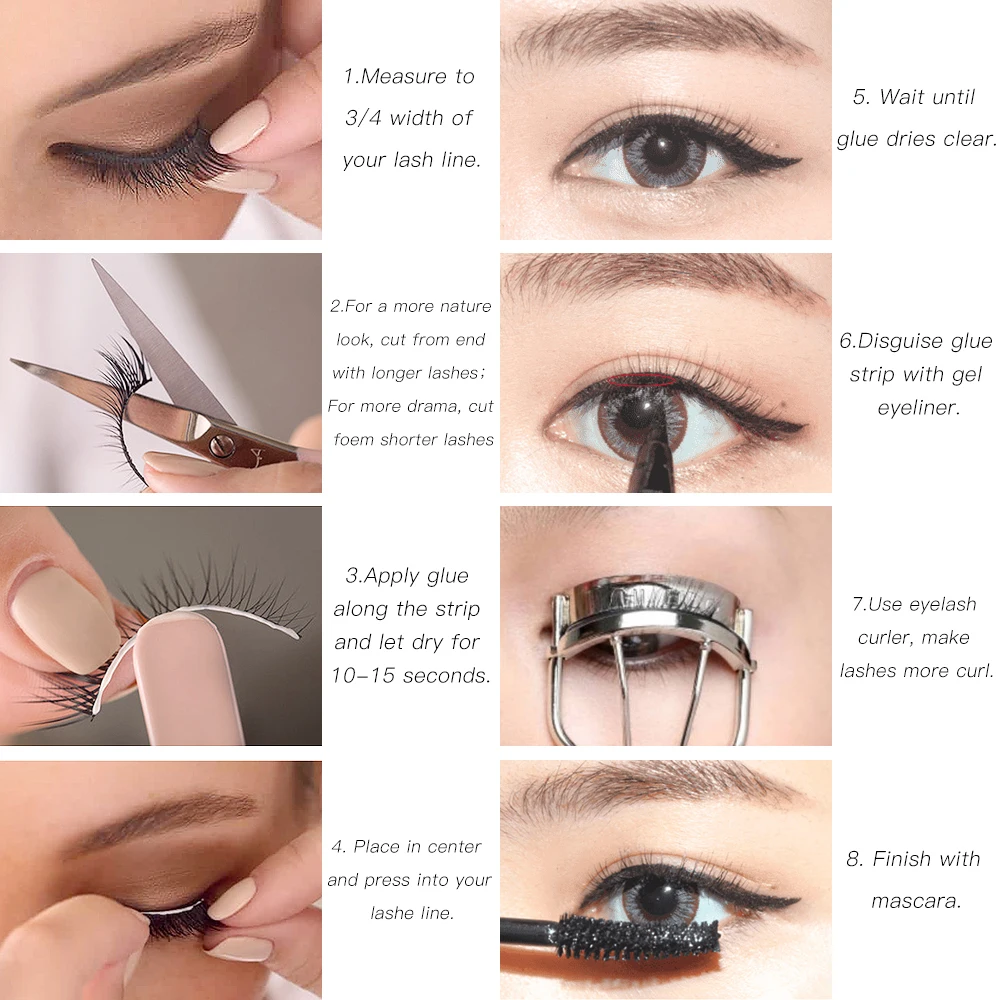 1.Measure to 3/4 width of your lash line.

2.For a more nature look, cut from end with longer lashes; For more drama, cut foem shorter lashes

3.Apply glue along the strip and let dry for 10-15 seconds.

4. Place in center and press into your lashe line.

5. Wait until glue dries clear.

6.Disguise glue strip with gel eyeliner.

7.Use eyelash curler, make lashes more curl.

8. Finish with mascara.