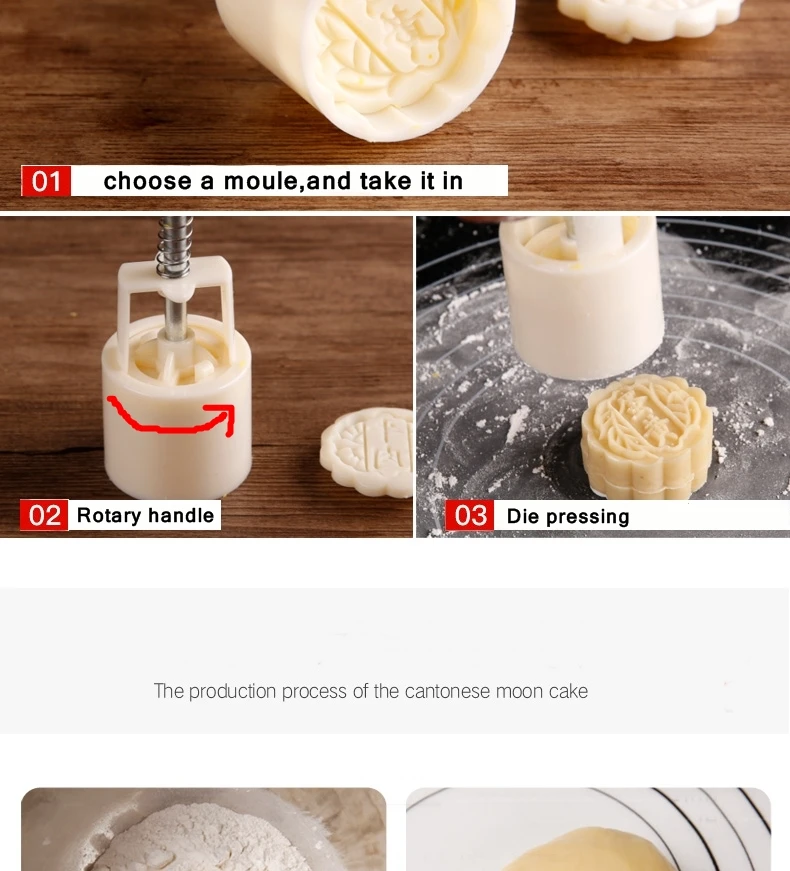 01 choose a moule,and take it in

02 Rotary handle

03 Die pressing

The production process of the cantonese moon cake