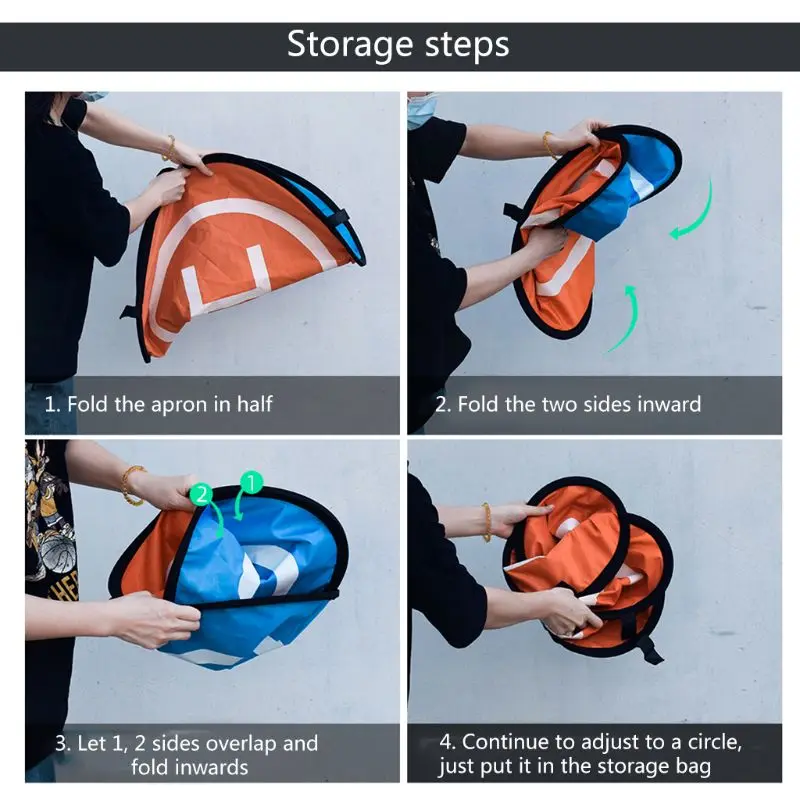 Storage steps

1. Fold the apron in half

2. Fold the two sides inward

2 1

3. Let 1, 2 sides overlap and fold inwards

4. Continue to adjust to a circle, just put it in the storage bag