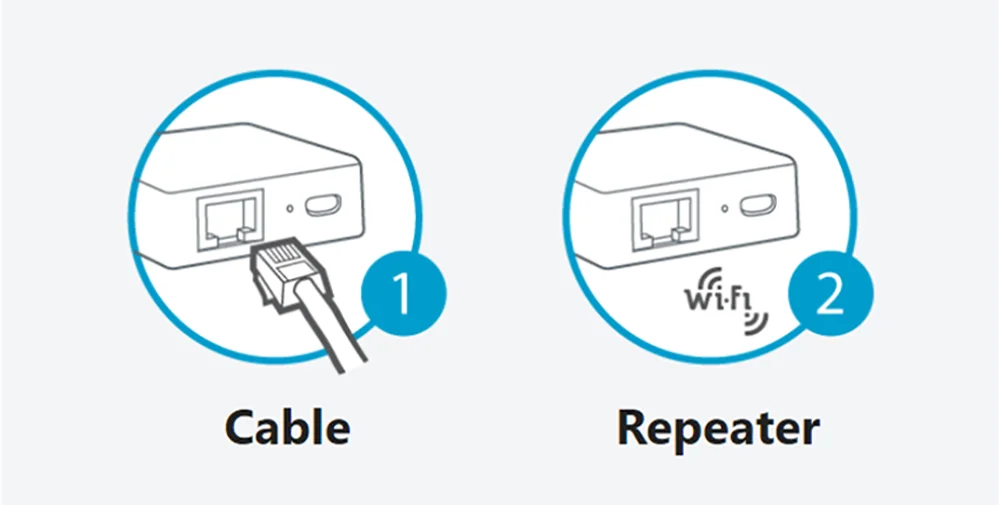 1

Cable

Wi-Fi

2

Repeater