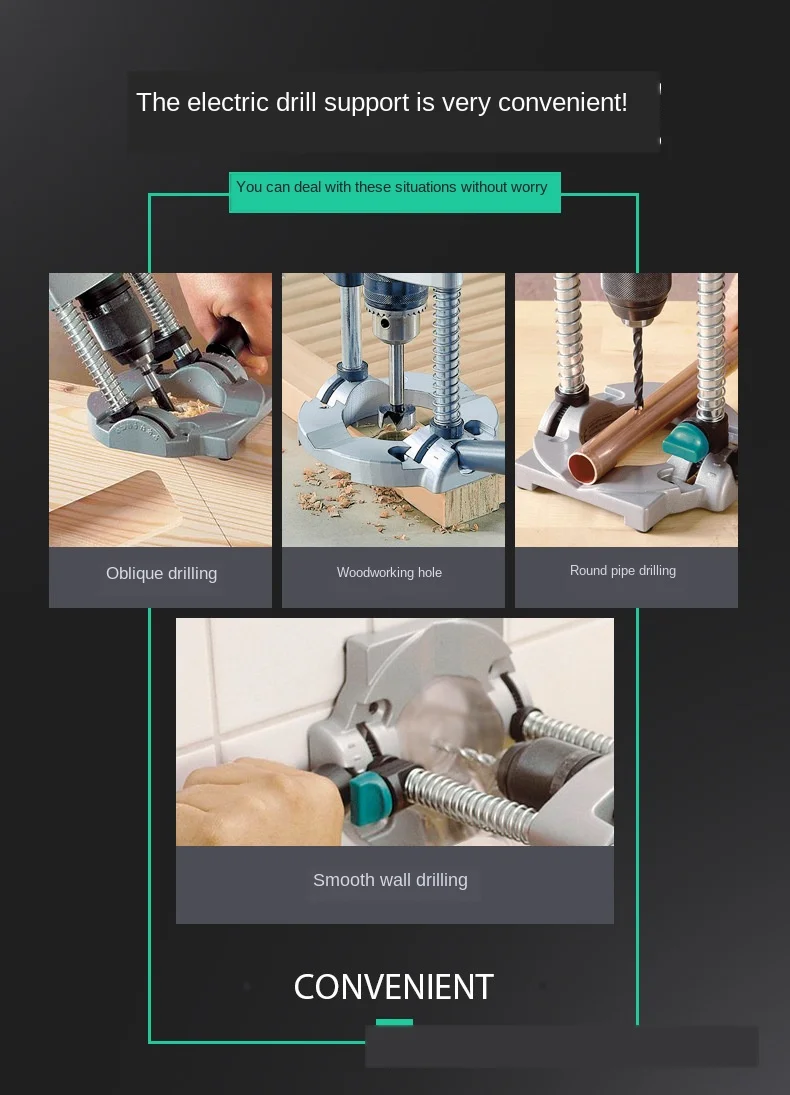 The electric drill support is very convenient!

You can deal with these situations without worry

Oblique drilling

Woodworking hole

Round pipe drilling

Smooth wall drilling

CONVENIENT