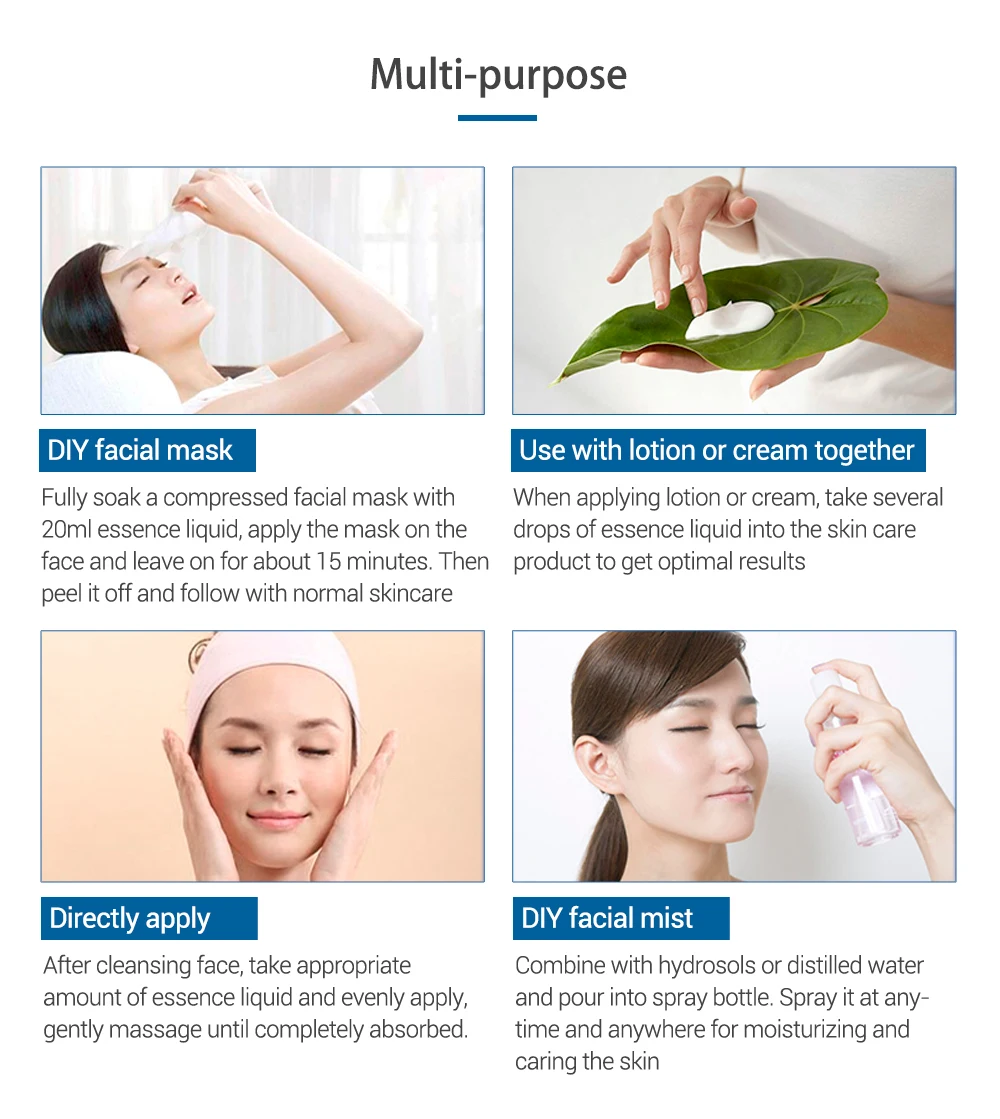 Multi-purpose

DIY facial mask

Fully soak a compressed facial mask with 20ml essence liquid, apply the mask on the face and leave on for about 15 minutes. Then peel it off and follow with normal skincare

Use with lotion or cream together

When applying lotion or cream, take several drops of essence liquid into the skin care product to get optimal results

Directly apply

After cleansing face, take appropriate amount of essence liquid and evenly apply, gently massage until completely absorbed.

DIY facial mist

Combine with hydrosols or distilled water and pour into spray bottle. Spray it at anytime and anywhere for moisturizing and caring the skin