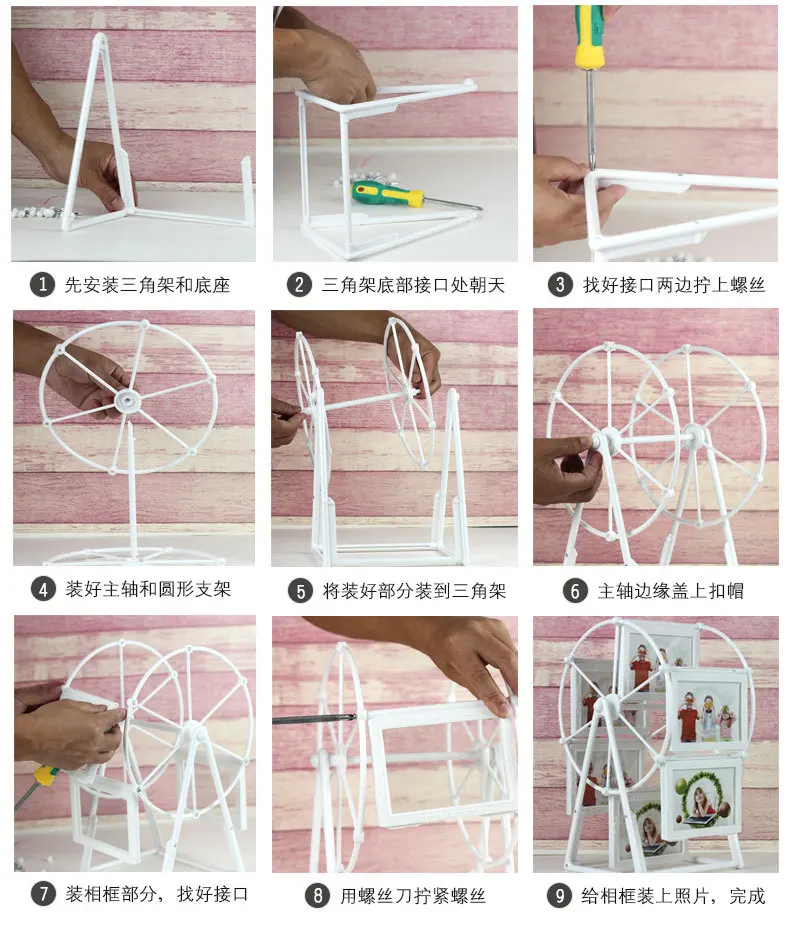 1 先安装三角架和底座

2 三角架底部接口处朝天

3 找好接口两边拧上螺丝

4 装好主轴和圆形支架

5 将装好部分装到三角架

6 主轴边缘盖上扣帽

7 装相框部分，找好接口

8 用螺丝刀拧紧螺丝

9 给相框装上照片，完成