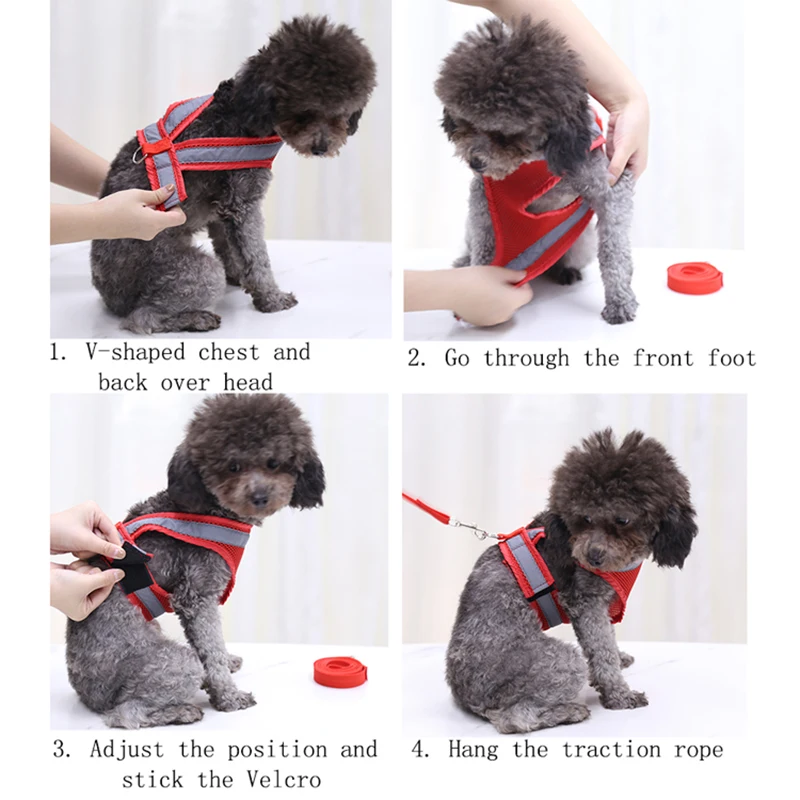 1. V-shaped chest and back over head

2. Go through the front foot

3. Adjust the position and stick the Velcro

4. Hang the traction rope