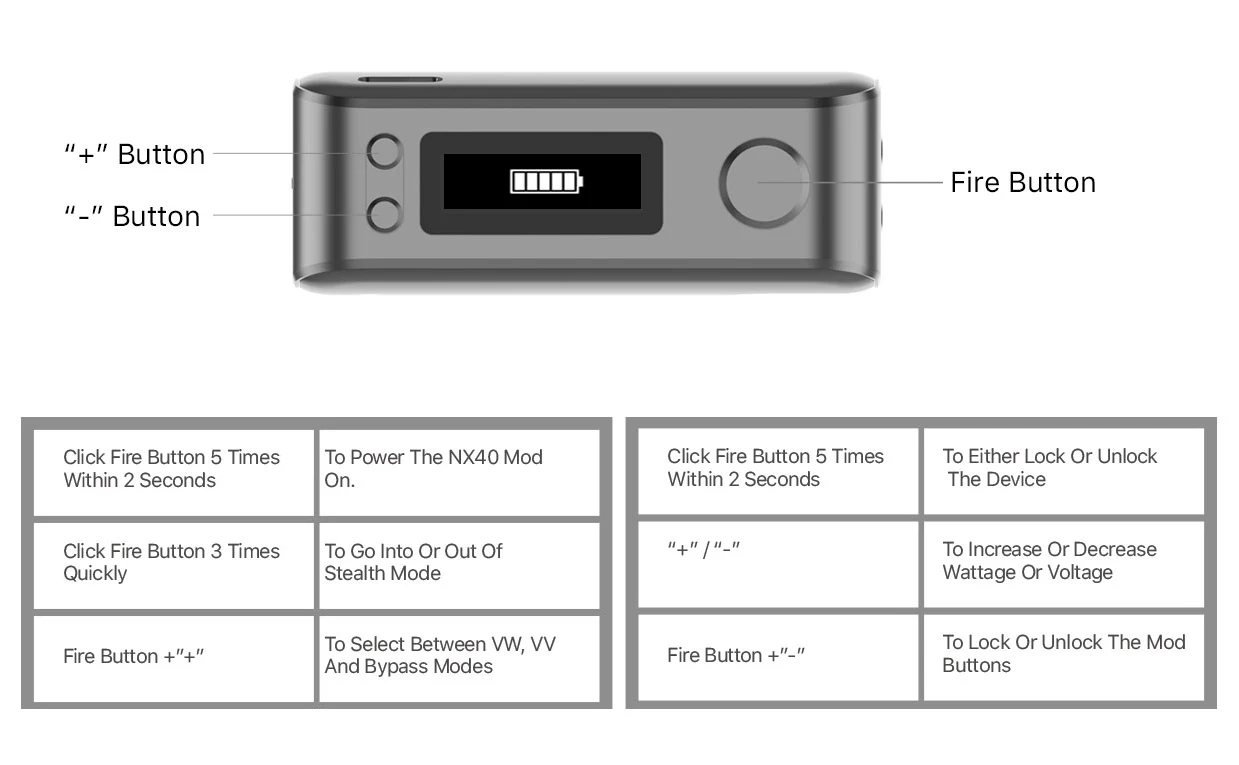 "+" Button

"-" Button

Fire Button

| Click Fire Button 5 Times Within 2 Seconds | To Power The NX40 Mod On. |
|---|---|
| Click Fire Button 3 Times Quickly | To Go Into Or Out Of Stealth Mode |
| Fire Button +"+" | To Select Between VW, VV And Bypass Modes |

| Click Fire Button 5 Times Within 2 Seconds | To Either Lock Or Unlock The Device |
|---|---|
| "+" / "-" | To Increase Or Decrease Wattage Or Voltage |
| Fire Button +"-" | To Lock Or Unlock The Mod Buttons |