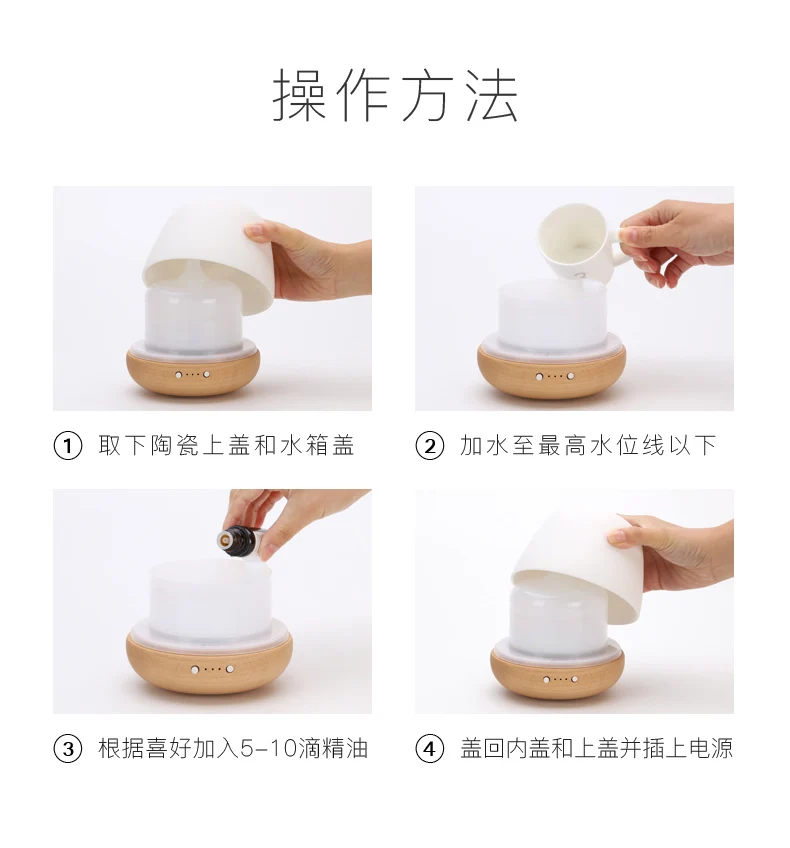 操作方法

① 取下陶瓷上盖和水箱盖

② 加水至最高水位线以下

③ 根据喜好加入5-10滴精油

④ 盖回内盖和上盖并插上电源