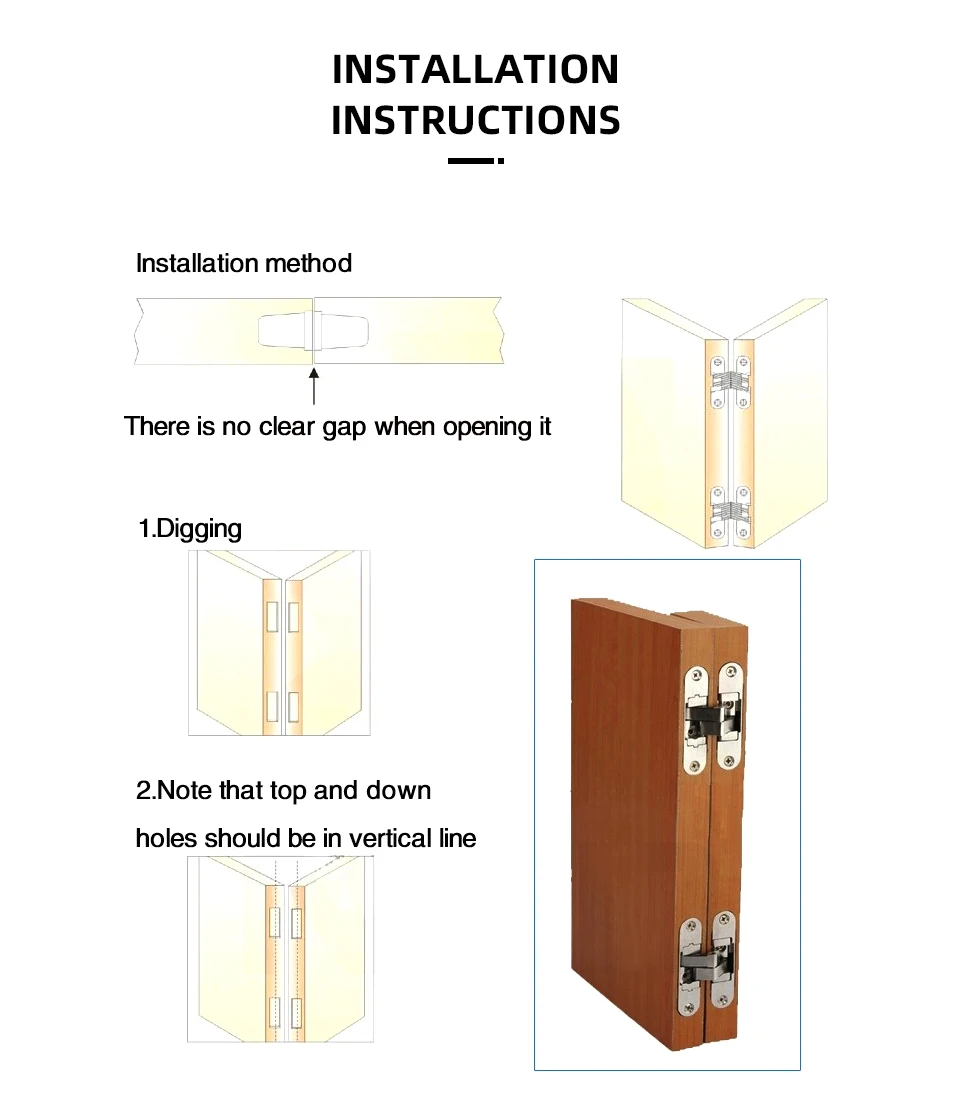 INSTALLATION INSTRUCTIONS

Installation method

There is no clear gap when opening it

1.Digging

2.Note that top and down

holes should be in vertical line