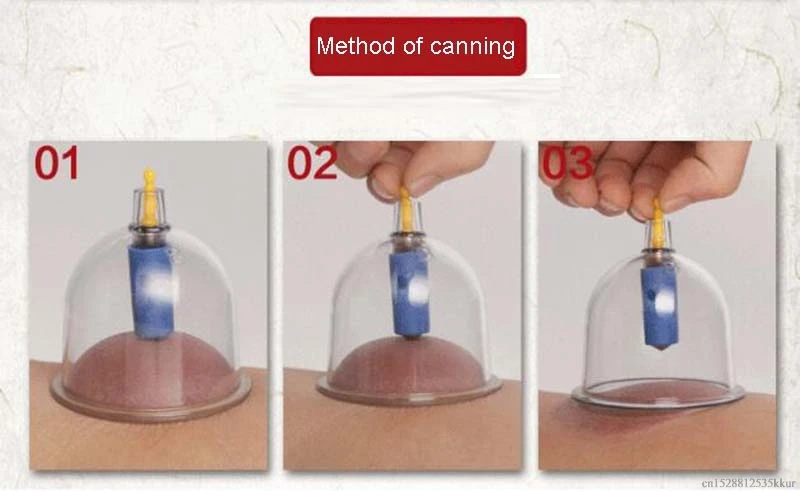 Method of canning

01

02

03

cn1528812535kkur