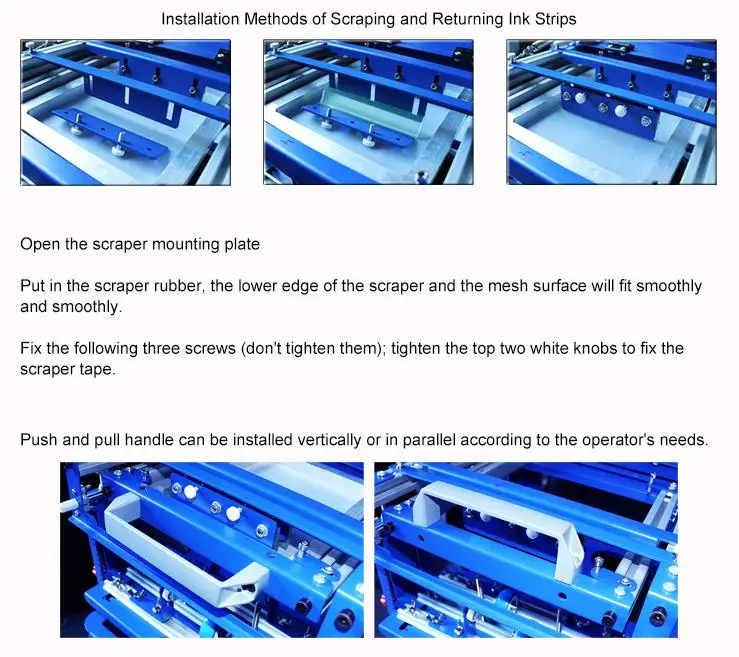 Installation Methods of Scraping and Returning Ink Strips

Open the scraper mounting plate

Put in the scraper rubber, the lower edge of the scraper and the mesh surface will fit smoothly and smoothly.

Fix the following three screws (don't tighten them); tighten the top two white knobs to fix the scraper tape.

Push and pull handle can be installed vertically or in parallel according to the operator's needs.