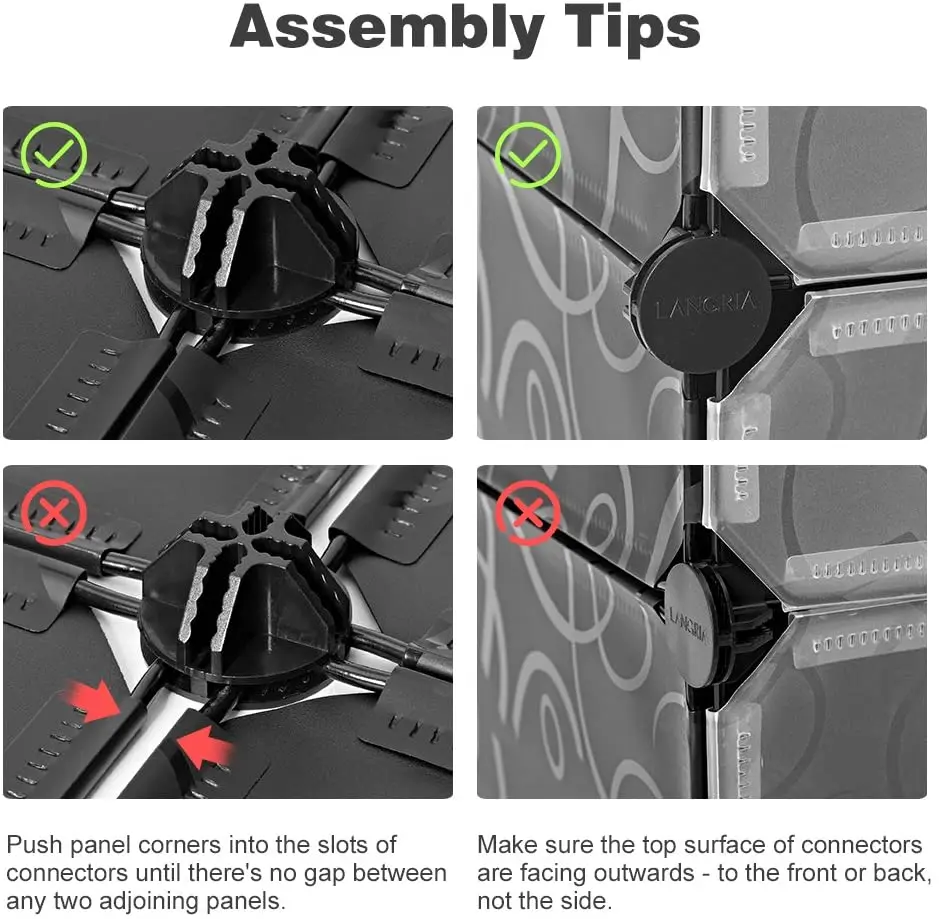 Assembly Tips

LANGRIA

LANGRIA

Push panel corners into the slots of connectors until there's no gap between any two adjoining panels.

Make sure the top surface of connectors are facing outwards - to the front or back, not the side.