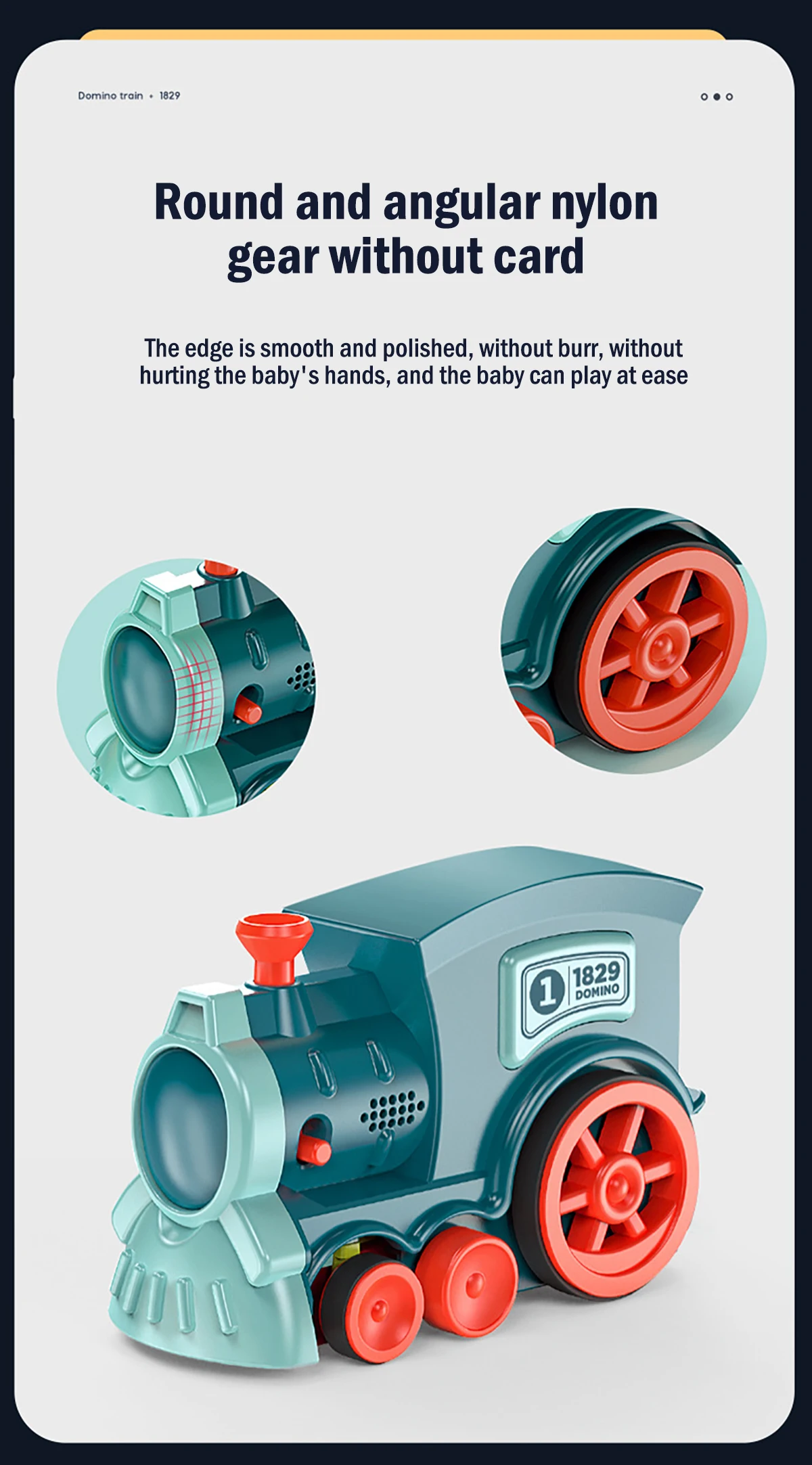 Domino train • 1829

Round and angular nylon gear without card

The edge is smooth and polished, without burr, without hurting the baby's hands, and the baby can play at ease

1 1829 DOMINO