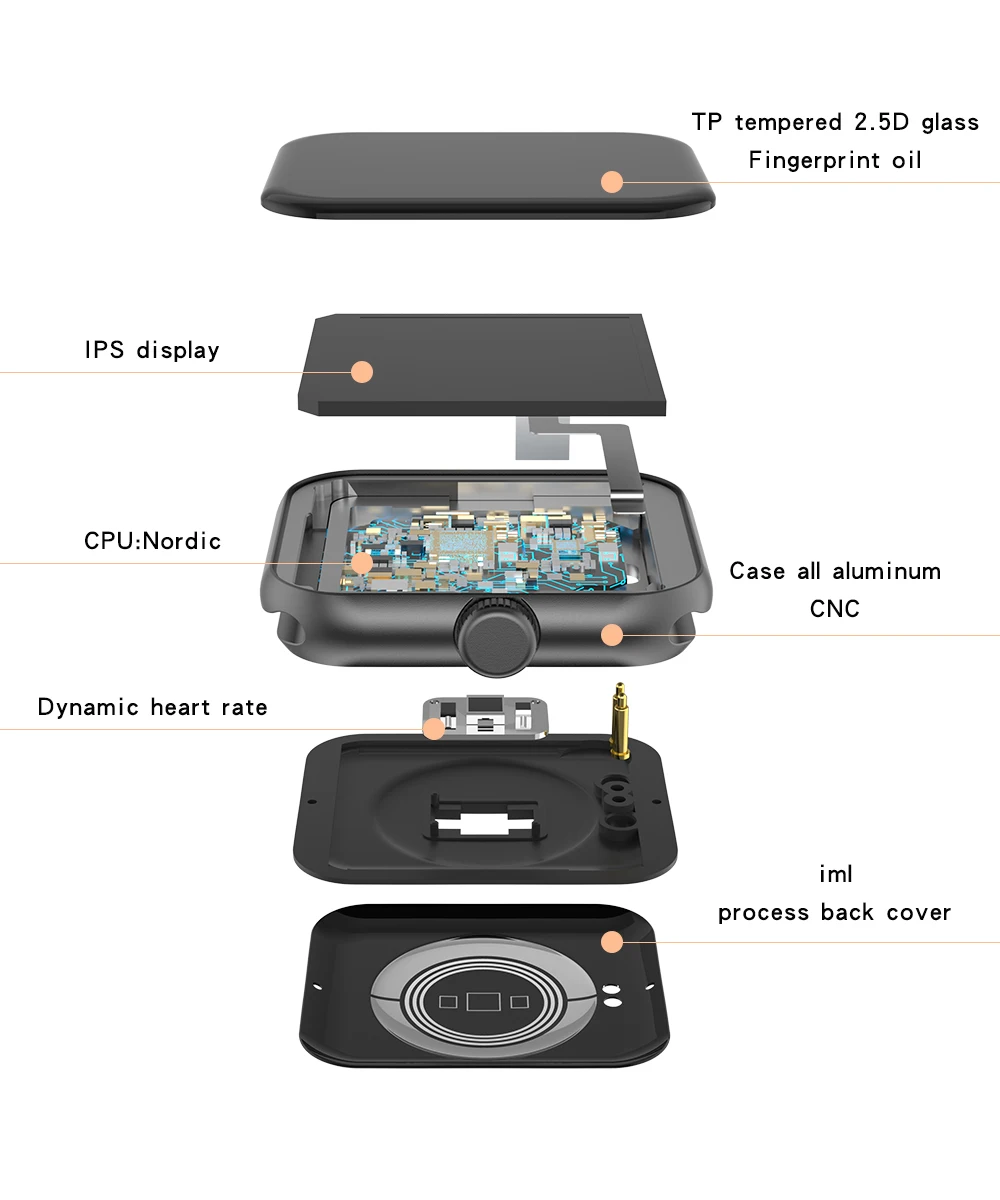 TP tempered 2.5D glass
Fingerprint oil

IPS display

CPU:Nordic

Case all aluminum
CNC

Dynamic heart rate

iml
process back cover