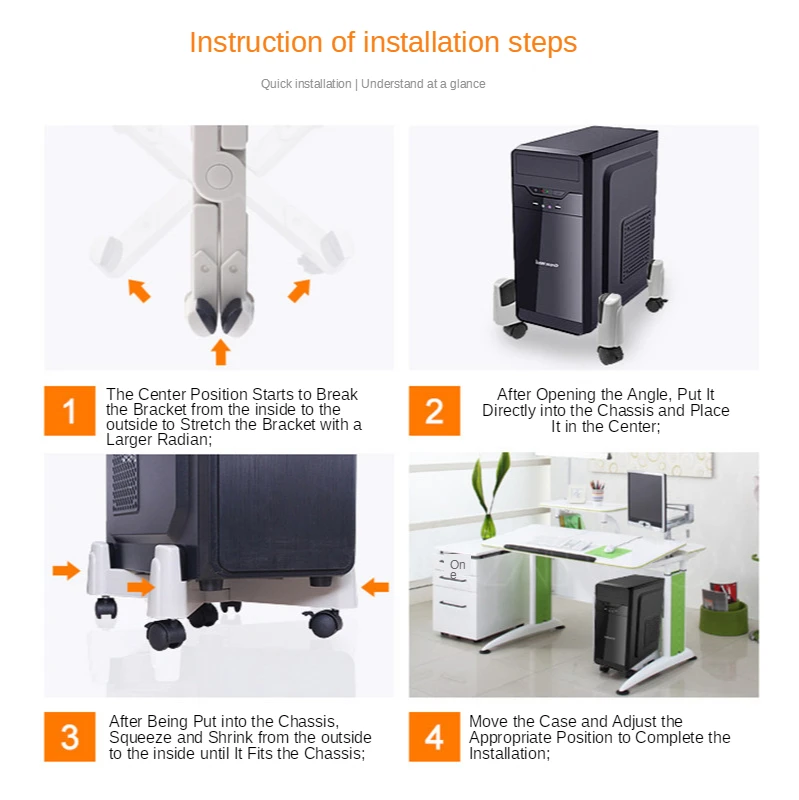 Instruction of installation steps

Quick installation | Understand at a glance

1

The Center Position Starts to Break the Bracket from the inside to the outside to Stretch the Bracket with a Larger Radian;

2

After Opening the Angle, Put It Directly into the Chassis and Place It in the Center;

One

3

After Being Put into the Chassis, Squeeze and Shrink from the outside to the inside until It Fits the Chassis;

4

Move the Case and Adjust the Appropriate Position to Complete the Installation;