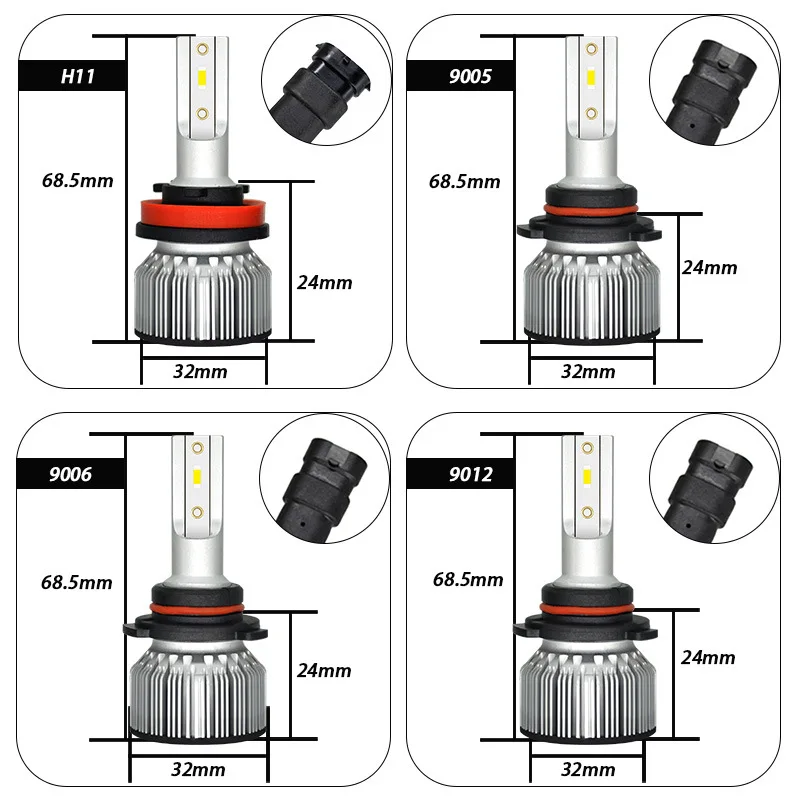 H11

68.5mm

24mm

32mm

9005

68.5mm

24mm

32mm

9006

68.5mm

24mm

32mm

9012

68.5mm

24mm

32mm