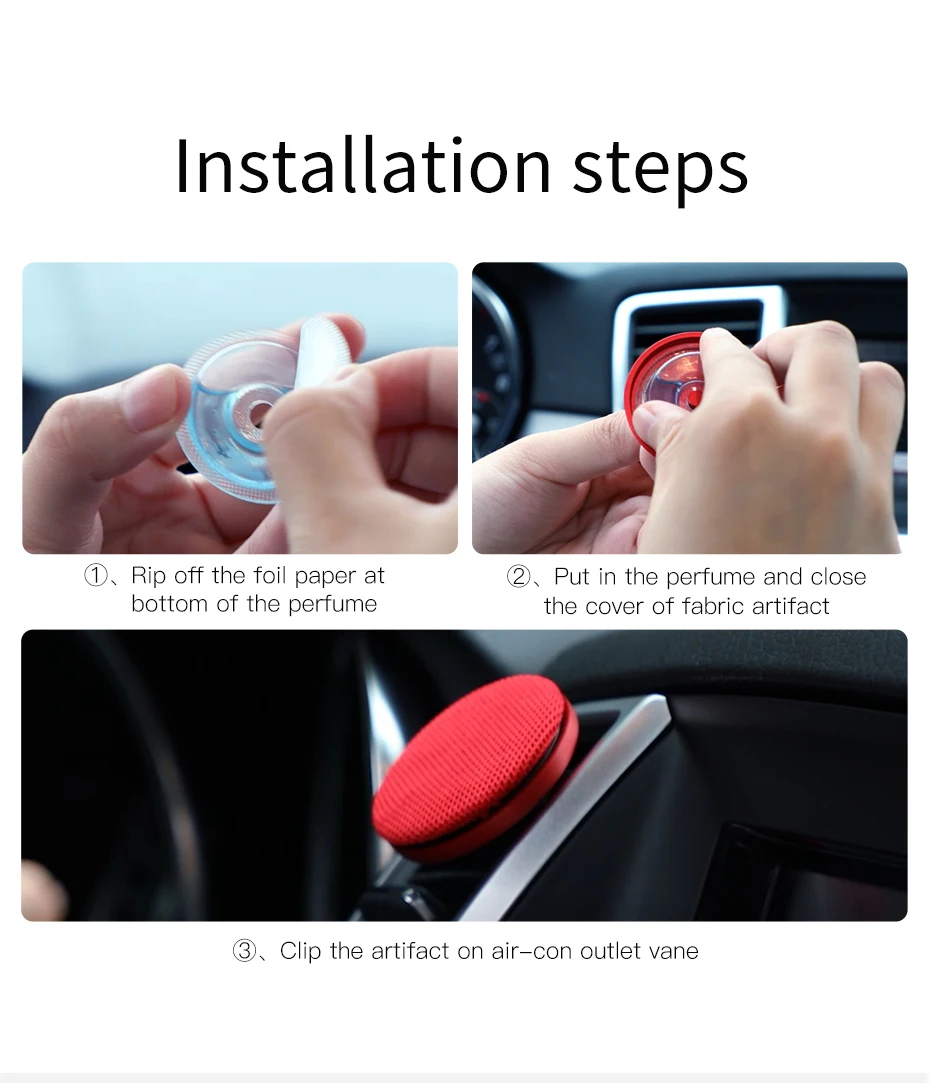 Installation steps

①、Rip off the foil paper at bottom of the perfume

②、Put in the perfume and close the cover of fabric artifact

③、Clip the artifact on air-con outlet vane