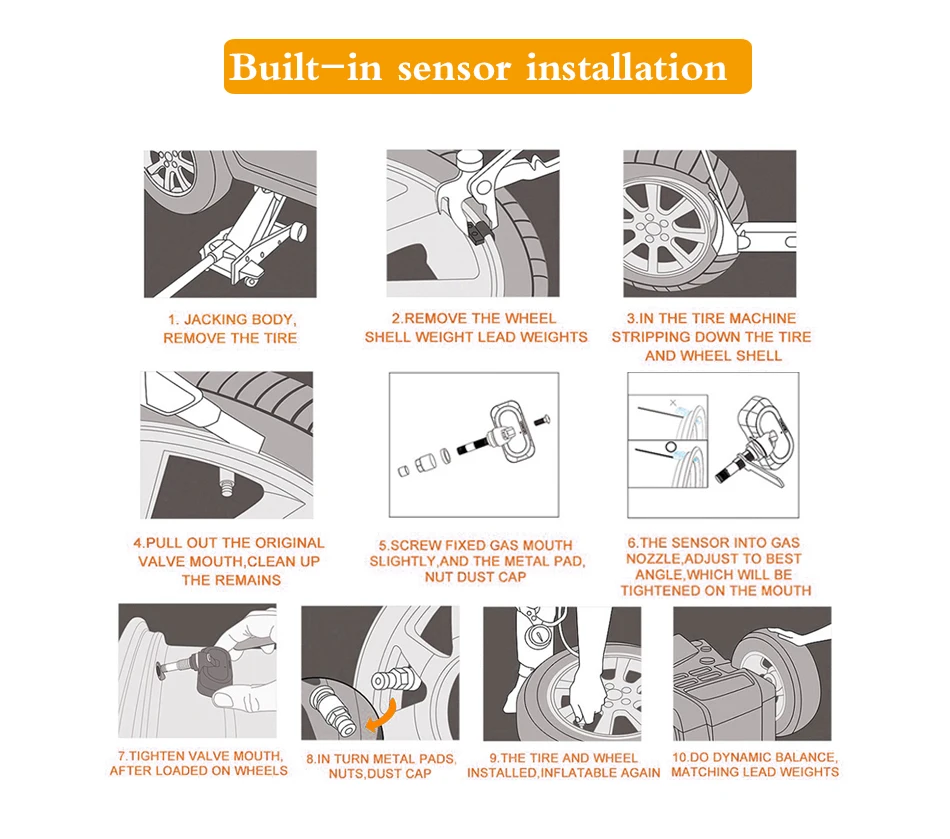 Built-in sensor installation

1. JACKING BODY, REMOVE THE TIRE

2.REMOVE THE WHEEL SHELL WEIGHT LEAD WEIGHTS

3.IN THE TIRE MACHINE STRIPPING DOWN THE TIRE AND WHEEL SHELL

4.PULL OUT THE ORIGINAL VALVE MOUTH,CLEAN UP THE REMAINS

5.SCREW FIXED GAS MOUTH SLIGHTLY,AND THE METAL PAD, NUT DUST CAP

6.THE SENSOR INTO GAS NOZZLE,ADJUST TO BEST ANGLE,WHICH WILL BE TIGHTENED ON THE MOUTH

7.TIGHTEN VALVE MOUTH, AFTER LOADED ON WHEELS

8.IN TURN METAL PADS, NUTS,DUST CAP

9.THE TIRE AND WHEEL INSTALLED,INFLATABLE AGAIN

10.DO DYNAMIC BALANCE, MATCHING LEAD WEIGHTS