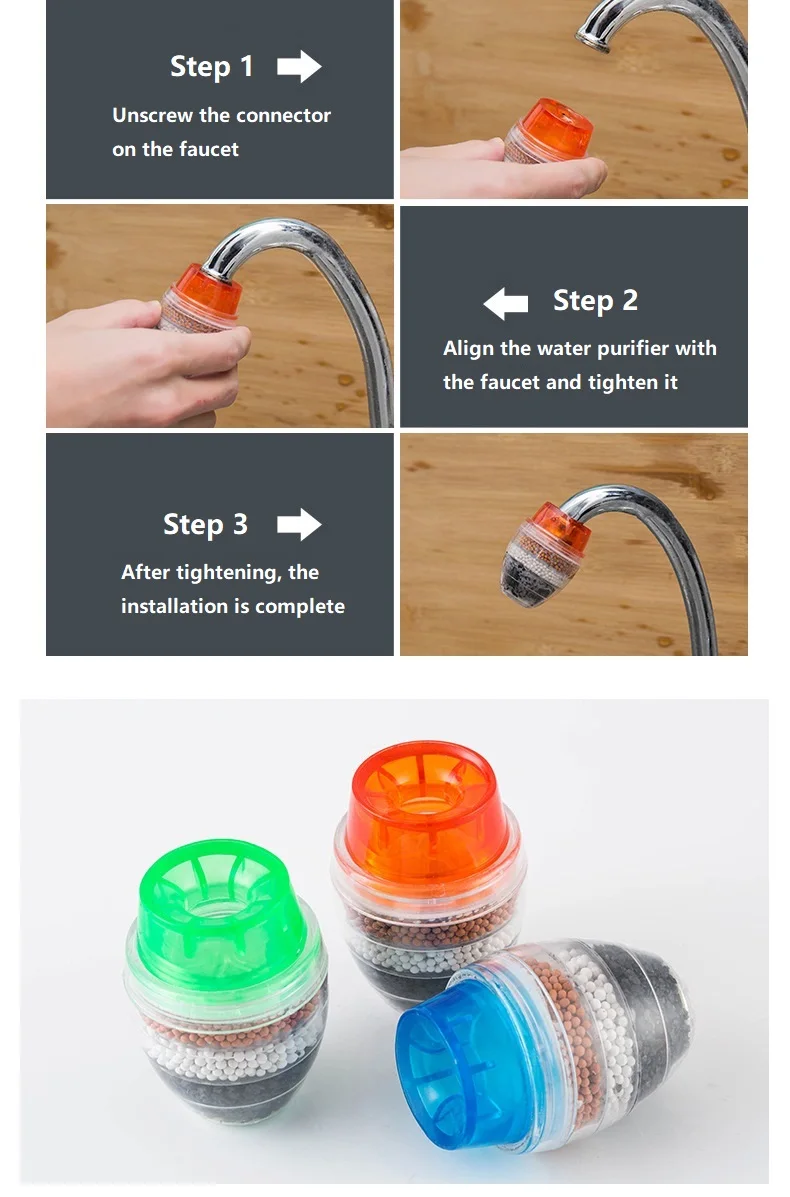 Step 1

Unscrew the connector on the faucet

Step 2

Align the water purifier with the faucet and tighten it

Step 3

After tightening, the installation is complete