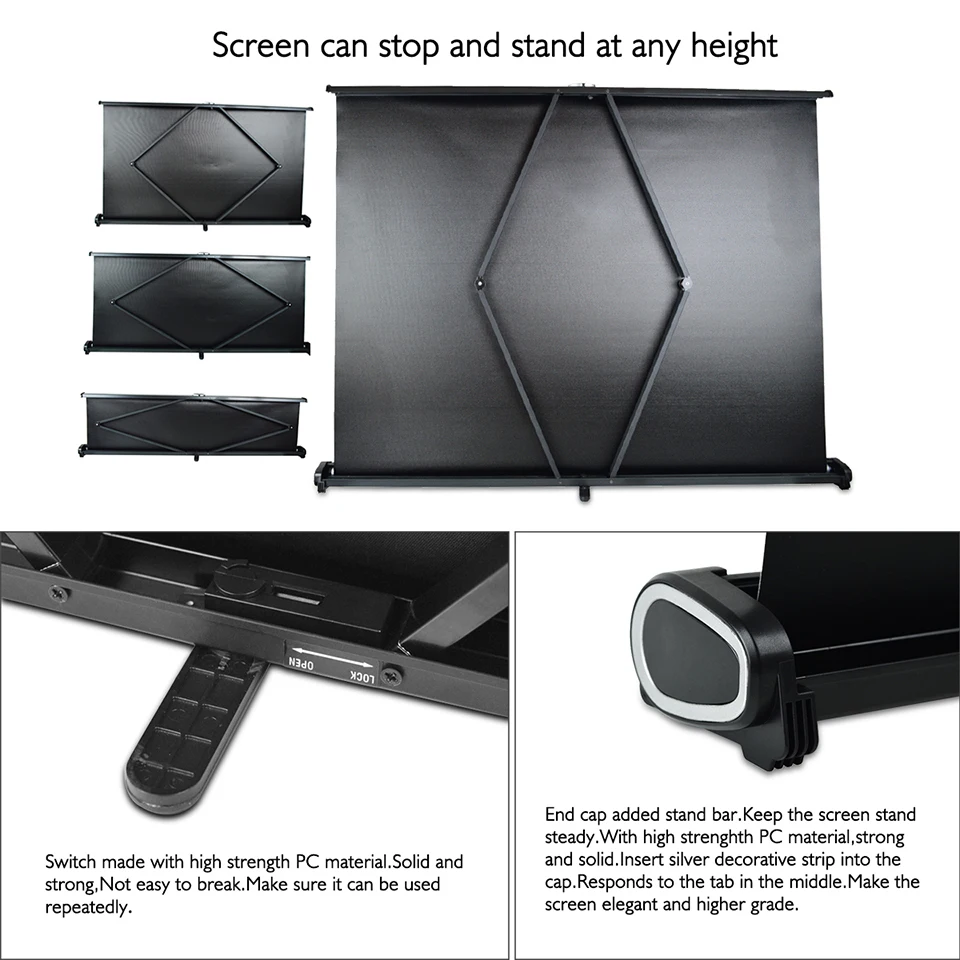 Screen can stop and stand at any height

OPEN LOCK

Switch made with high strength PC material.Solid and strong,Not easy to break.Make sure it can be used repeatedly.

End cap added stand bar.Keep the screen stand steady.With high strenghth PC material,strong and solid.Insert silver decorative strip into the cap.Responds to the tab in the middle.Make the screen elegant and higher grade.