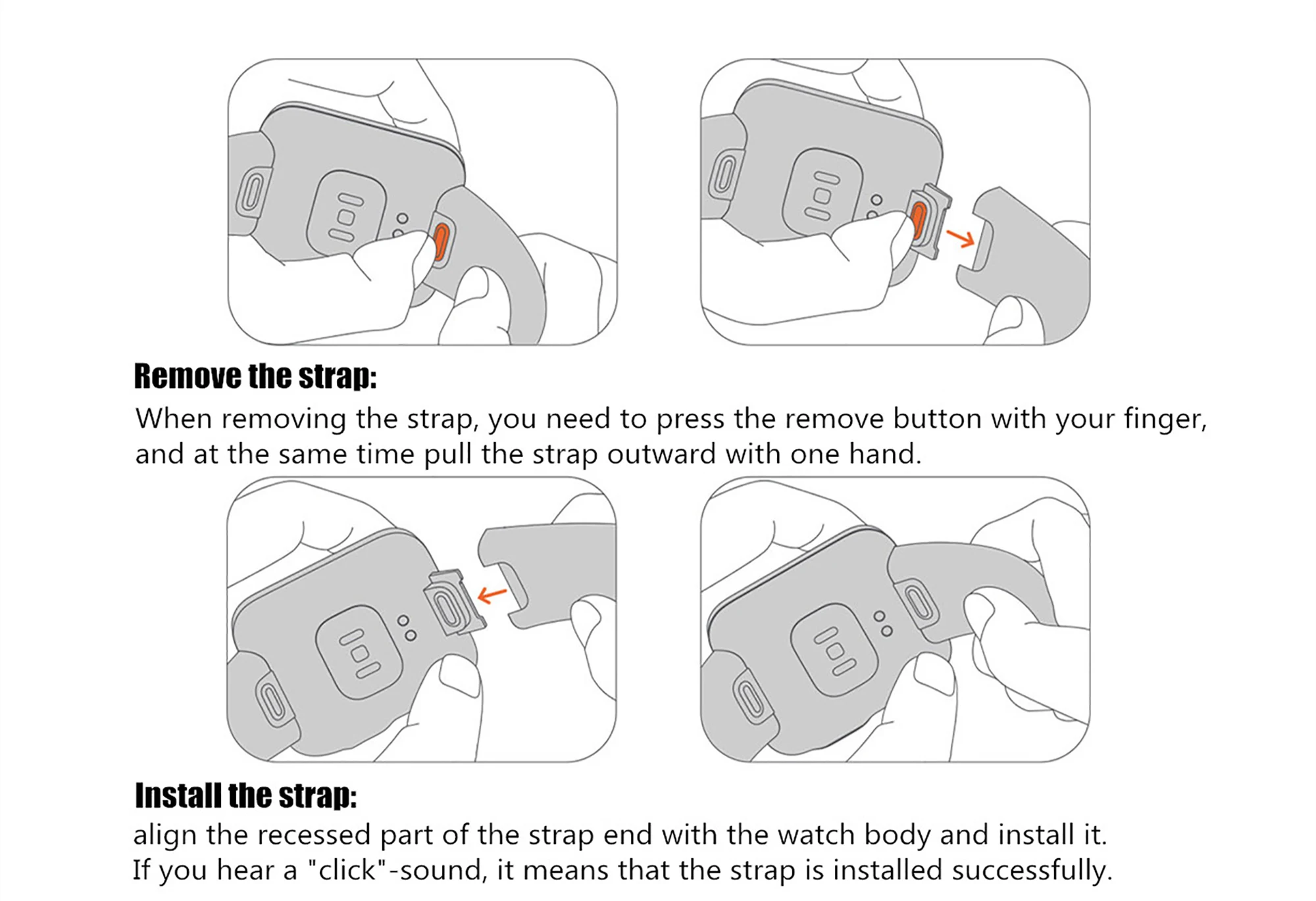 Remove the strap:
When removing the strap, you need to press the remove button with your finger, and at the same time pull the strap outward with one hand.

Install the strap:
align the recessed part of the strap end with the watch body and install it. If you hear a "click"-sound, it means that the strap is installed successfully.