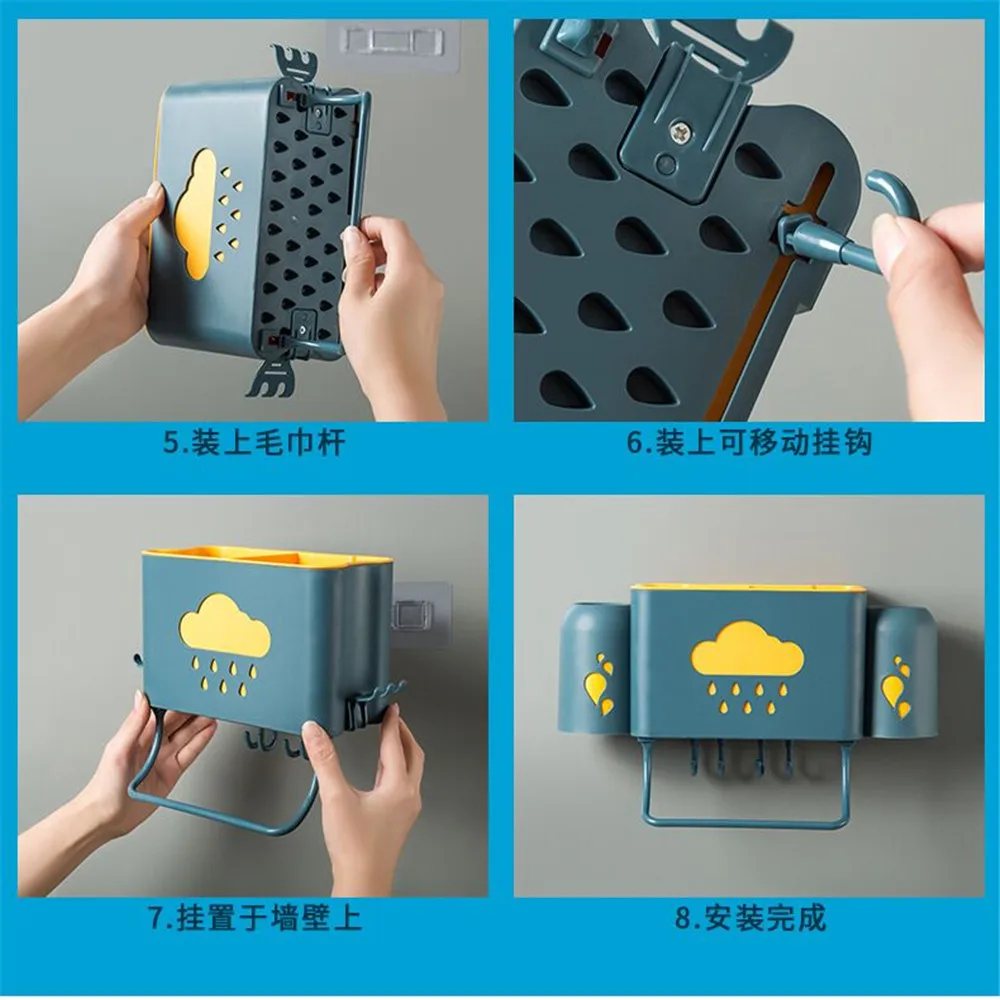 5.装上毛巾杆

6.装上可移动挂钩

7.挂置于墙壁上

8.安装完成