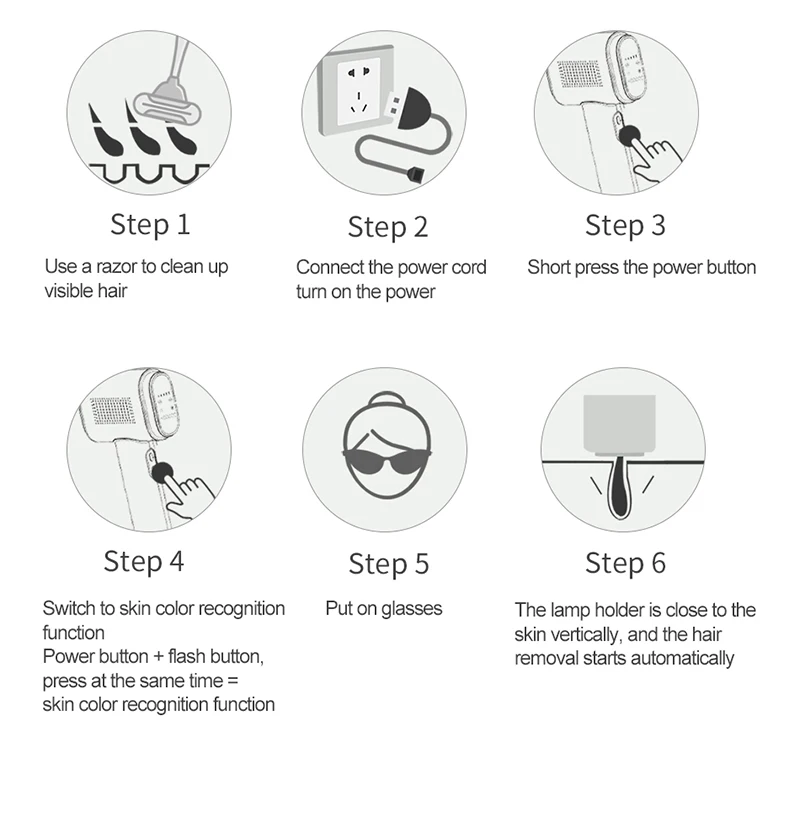 Step 1

Use a razor to clean up visible hair

Step 2

Connect the power cord turn on the power

Step 3

Short press the power button

Step 4

Switch to skin color recognition function
Power button + flash button, press at the same time = skin color recognition function

Step 5

Put on glasses

Step 6

The lamp holder is close to the skin vertically, and the hair removal starts automatically