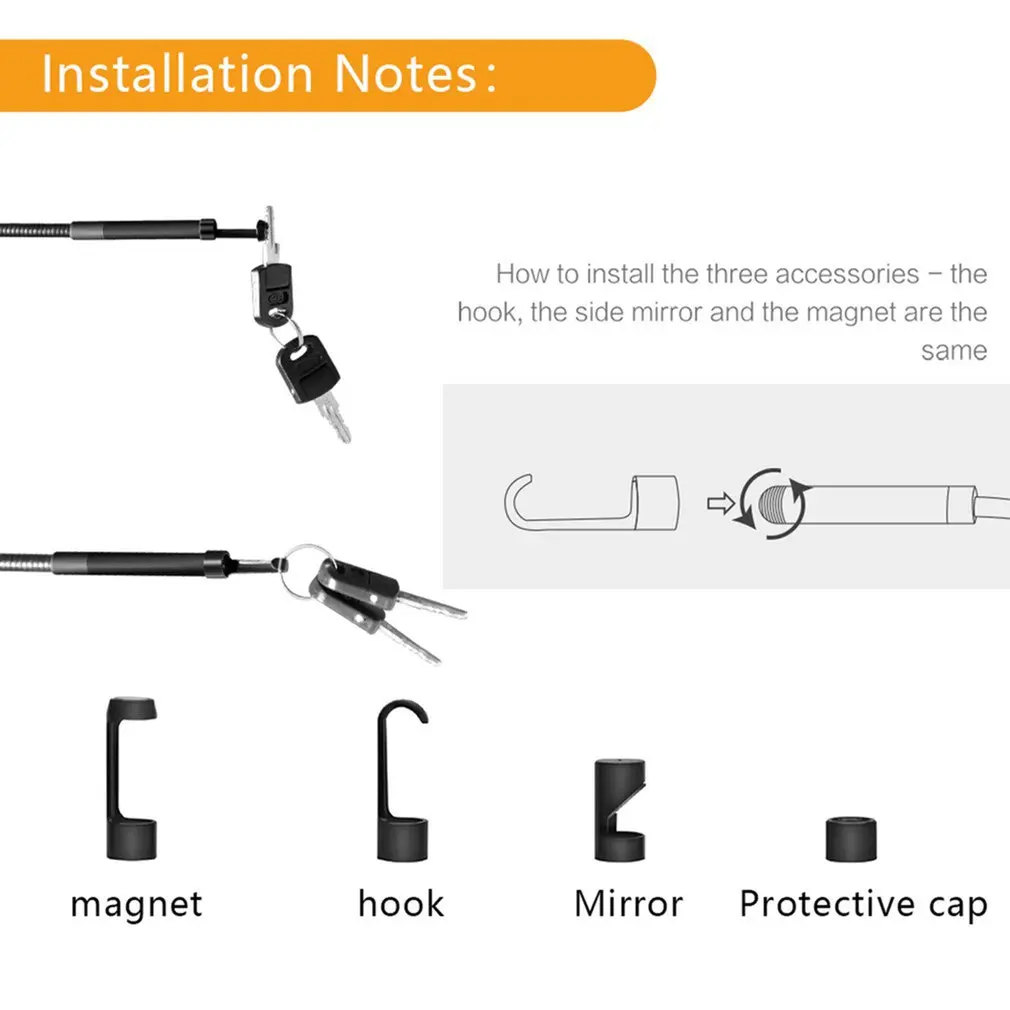 Installation Notes:

How to install the three accessories – the hook, the side mirror and the magnet are the same

magnet

hook

Mirror

Protective cap