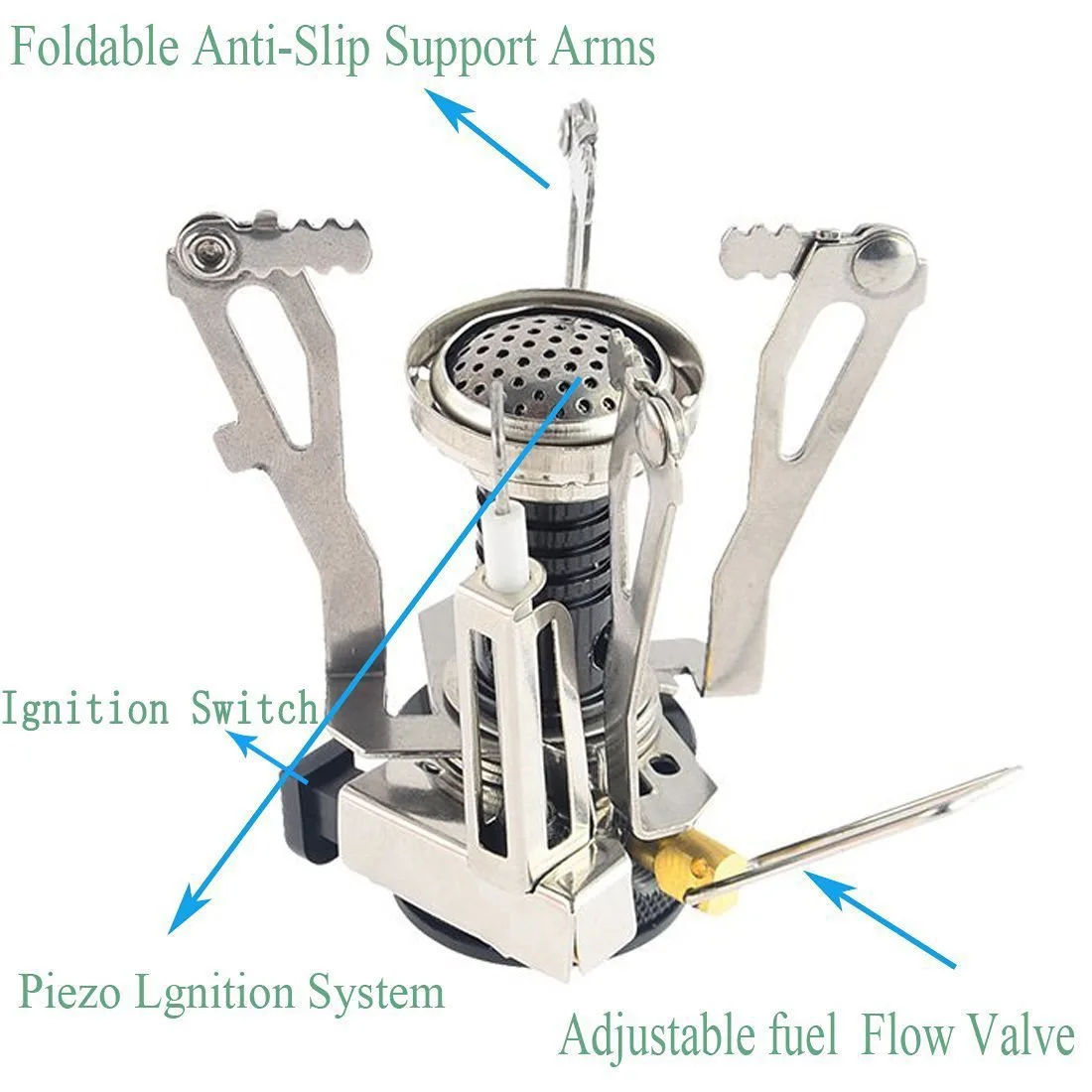 Foldable Anti-Slip Support Arms

Ignition Switch

Piezo Lgnition System

Adjustable fuel Flow Valve