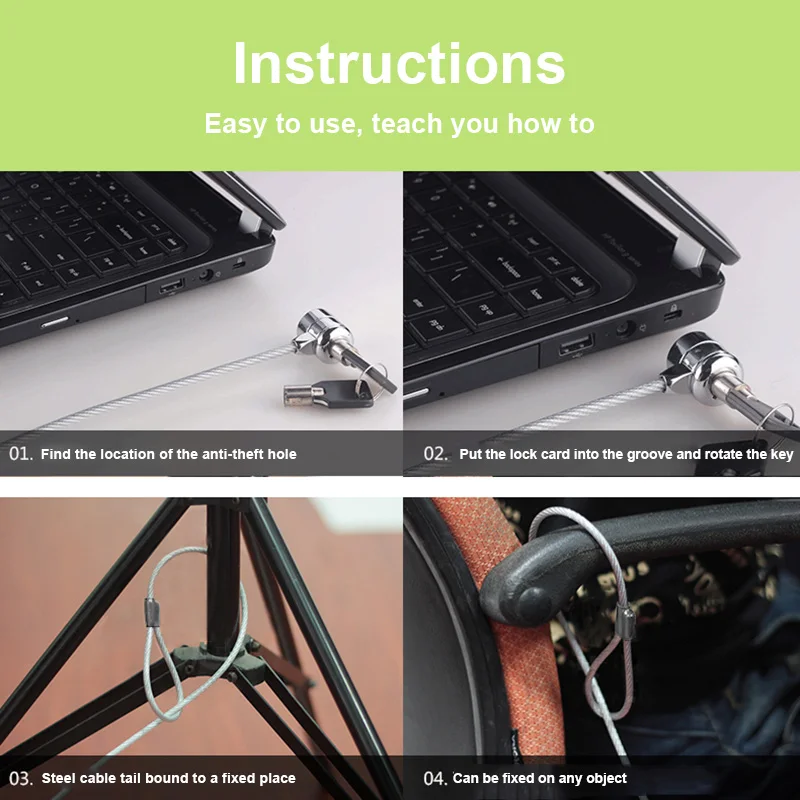 Instructions

Easy to use, teach you how to

01. Find the location of the anti-theft hole

02. Put the lock card into the groove and rotate the key

03. Steel cable tail bound to a fixed place

04. Can be fixed on any object