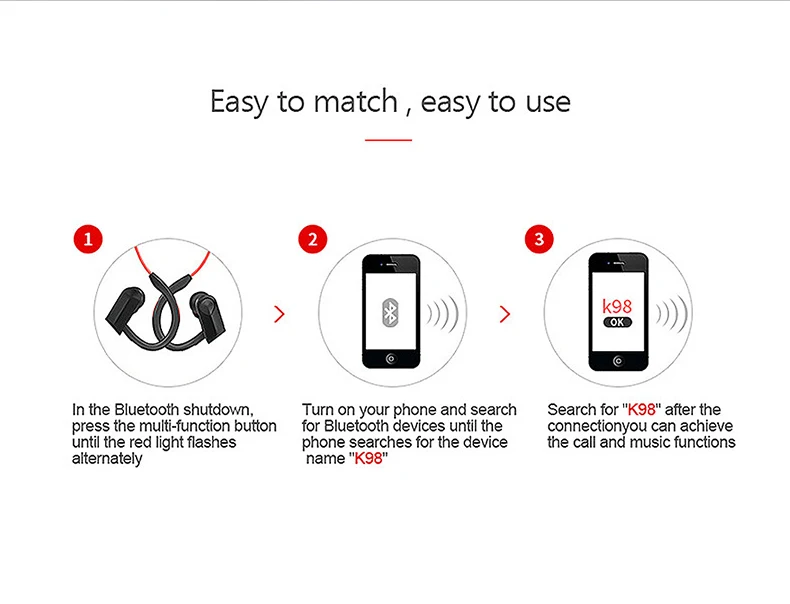 Easy to match , easy to use

1

In the Bluetooth shutdown, press the multi-function button until the red light flashes alternately

2

Turn on your phone and search for Bluetooth devices until the phone searches for the device name "K98"

3

k98
OK

Search for "K98" after the connectionyou can achieve the call and music functions