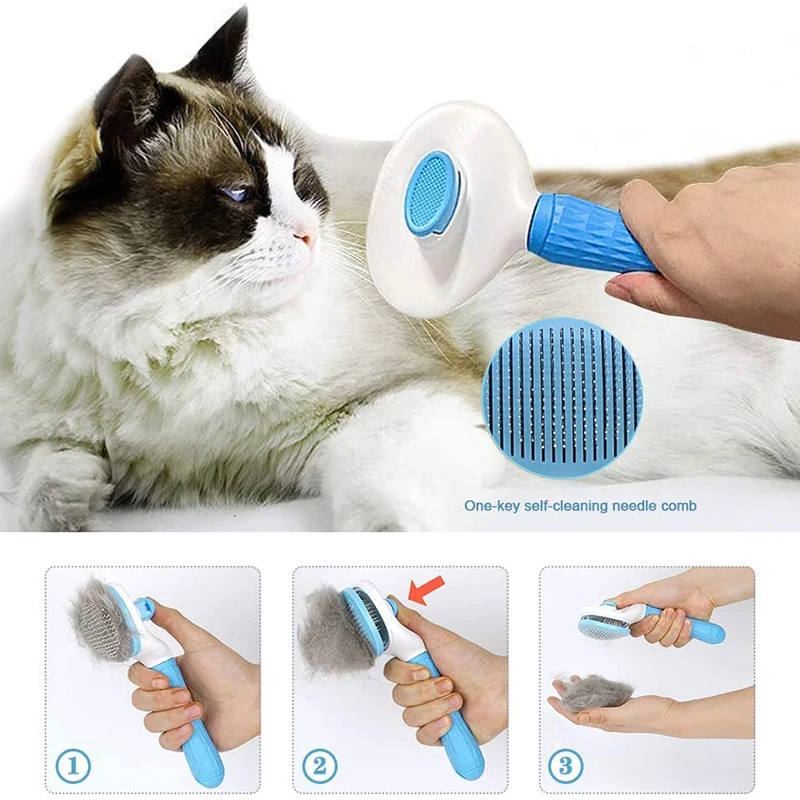 One-key self-cleaning needle comb

1

2

3