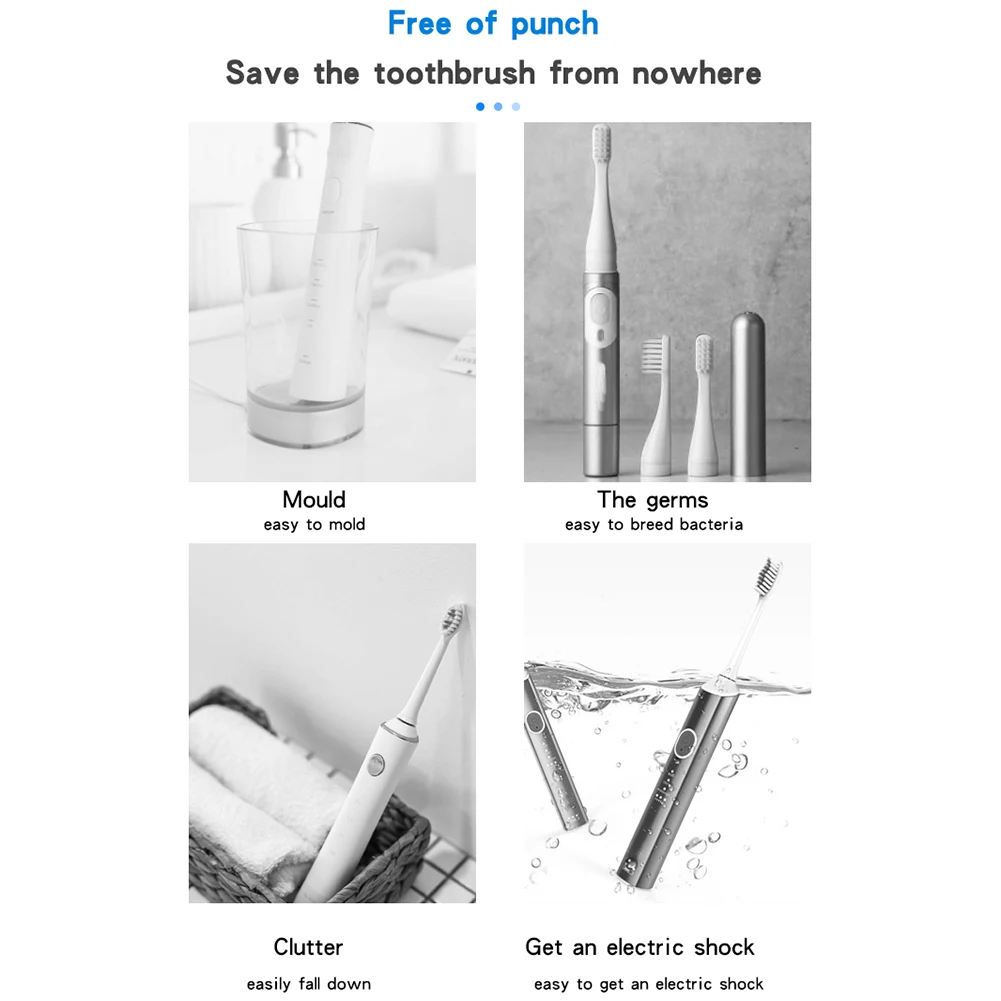 Free of punch

Save the toothbrush from nowhere

Mould
easy to mold

The germs
easy to breed bacteria

Clutter
easily fall down

Get an electric shock
easy to get an electric shock