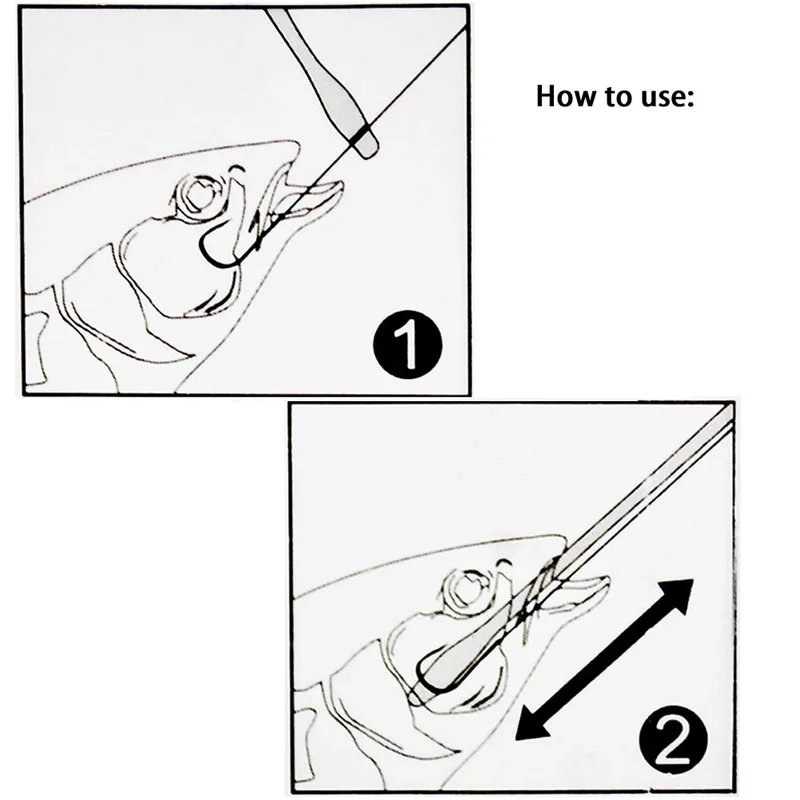 How to use:

1

2