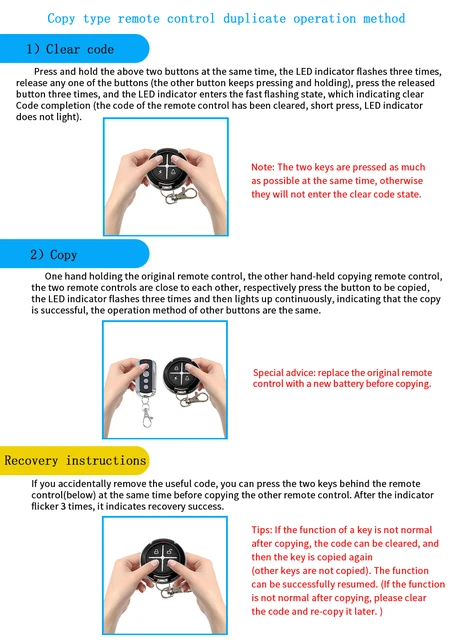 Copy type remote control duplicate operation method

1) Clear code

Press and hold the above two buttons at the same time, the LED indicator flashes three times, release any one of the buttons (the other button keeps pressing and holding), press the released button three times, and the LED indicator enters the fast flashing state, which indicating clear Code completion (the code of the remote control has been cleared, short press, LED indicator does not light).

Note: The two keys are pressed as much as possible at the same time, otherwise they will not enter the clear code state.

2) Copy

One hand holding the original remote control, the other hand-held copying remote control, the two remote controls are close to each other, respectively press the button to be copied, the LED indicator flashes three times and then lights up continuously, indicating that the copy is successful, the operation method of other buttons are the same.

Special advice: replace the original remote control with a new battery before copying.

Recovery instructions

If you accidentally remove the useful code, you can press the two keys behind the remote control(below) at the same time before copying the other remote control. After the indicator flicker 3 times, it indicates recovery success.

Tips: If the function of a key is not normal after copying, the code can be cleared, and then the key is copied again (other keys are not copied). The function can be successfully resumed. (If the function is not normal after copying, please clear the code and re-copy it later. )