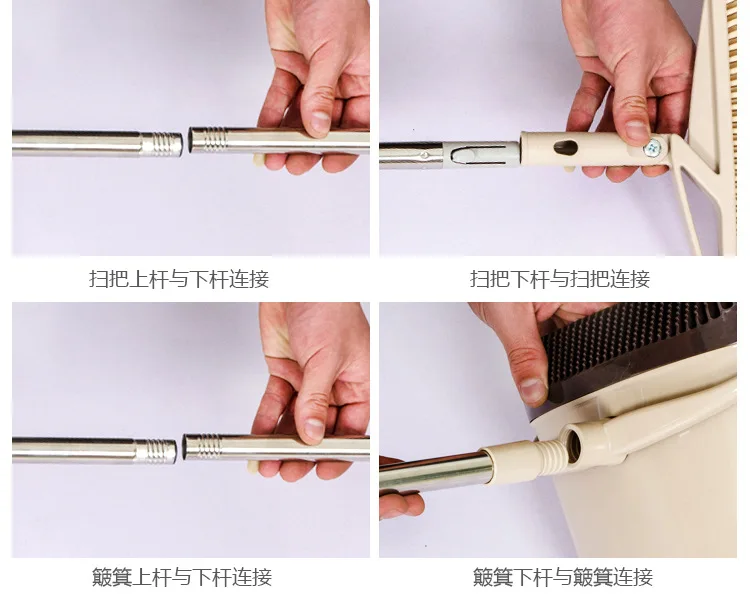 扫把上杆与下杆连接

扫把下杆与扫把连接

簸箕上杆与下杆连接

簸箕下杆与簸箕连接