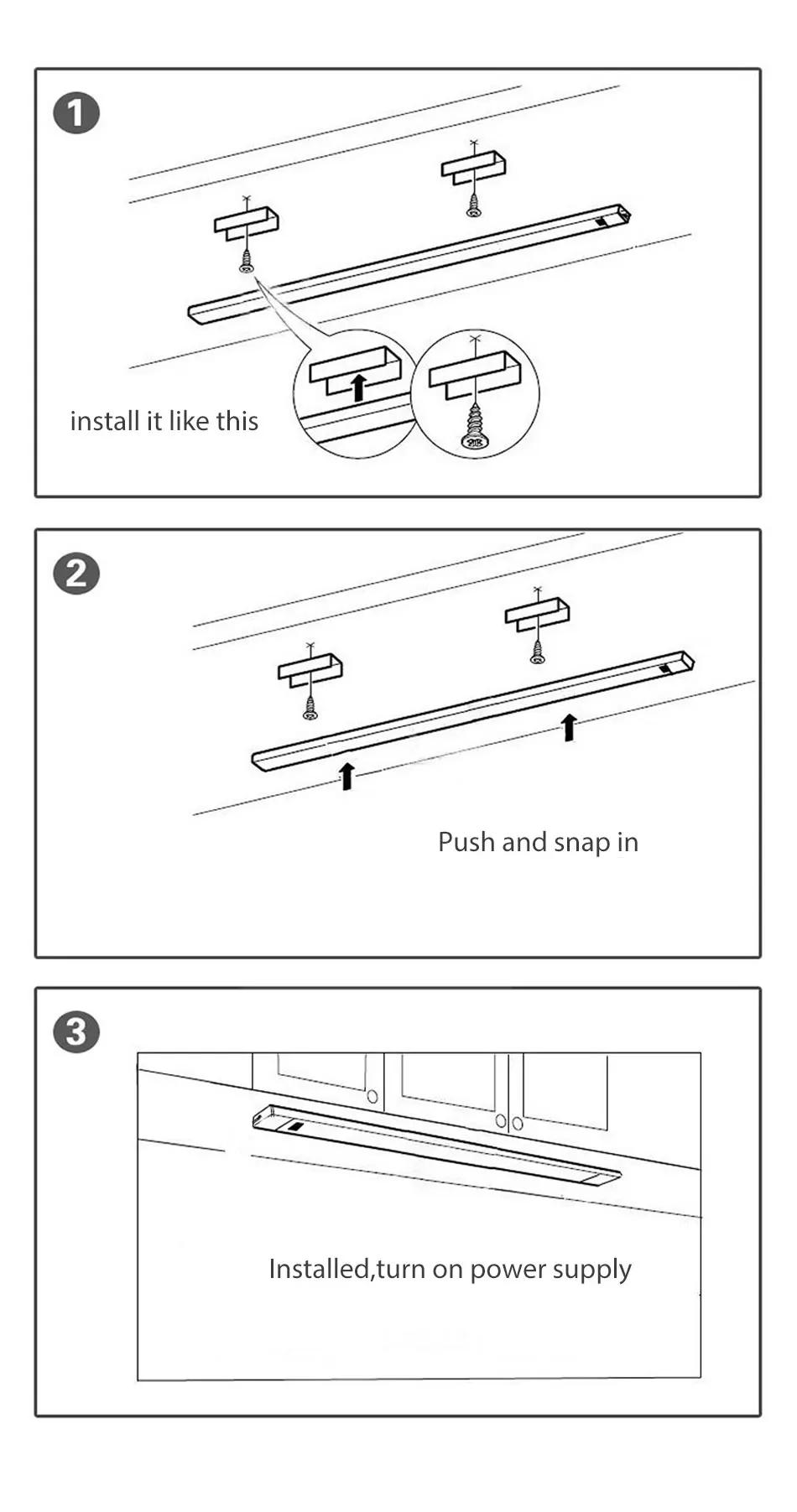 1

install it like this

2

Push and snap in

3

Installed,turn on power supply