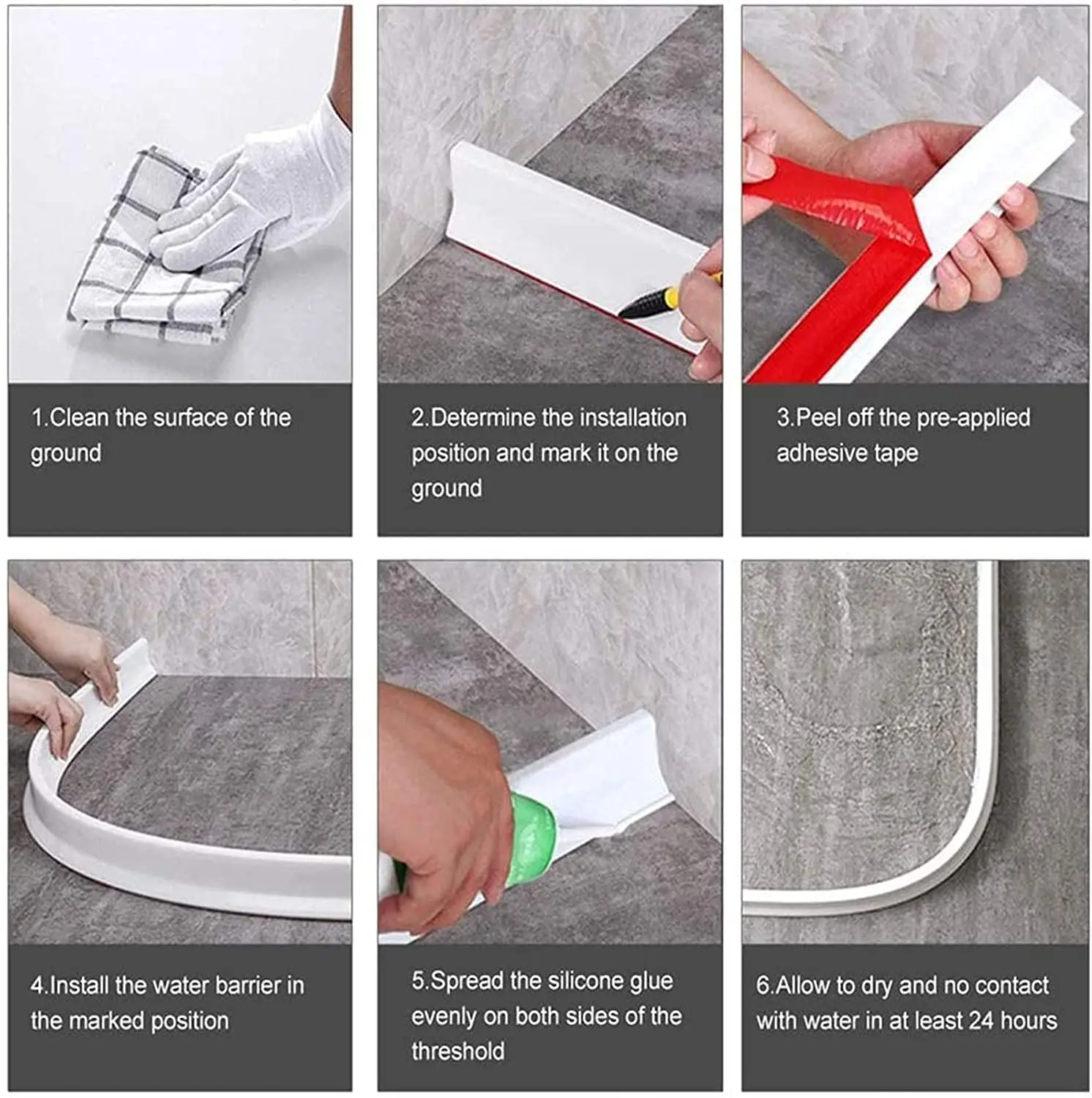 1.Clean the surface of the ground

2.Determine the installation position and mark it on the ground

3.Peel off the pre-applied adhesive tape

4.Install the water barrier in the marked position

5.Spread the silicone glue evenly on both sides of the threshold

6.Allow to dry and no contact with water in at least 24 hours