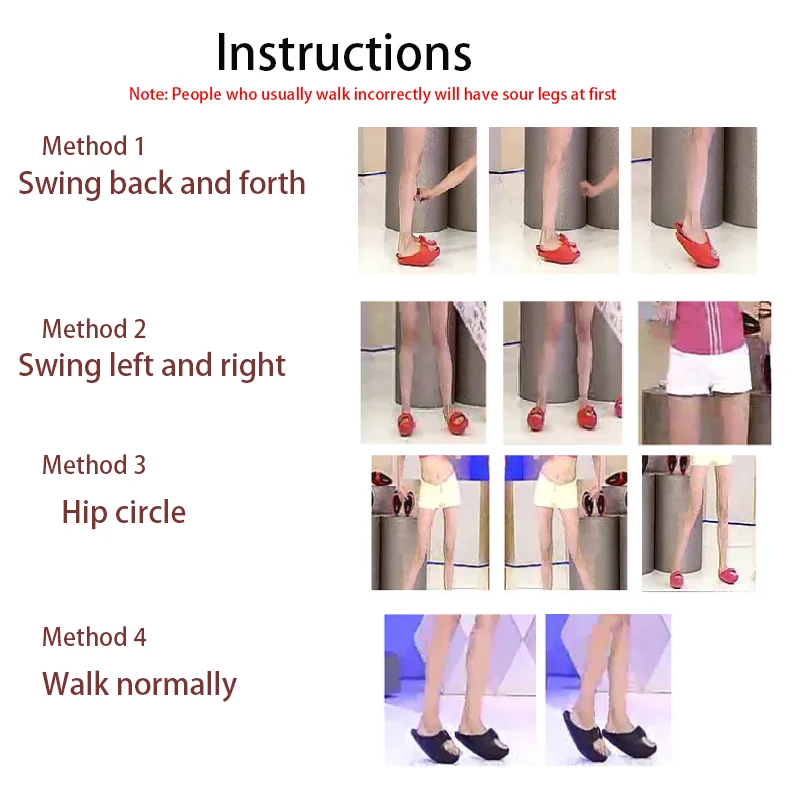 Instructions

Note: People who usually walk incorrectly will have sour legs at first

Method 1
Swing back and forth

Method 2
Swing left and right

Method 3
Hip circle

Method 4
Walk normally