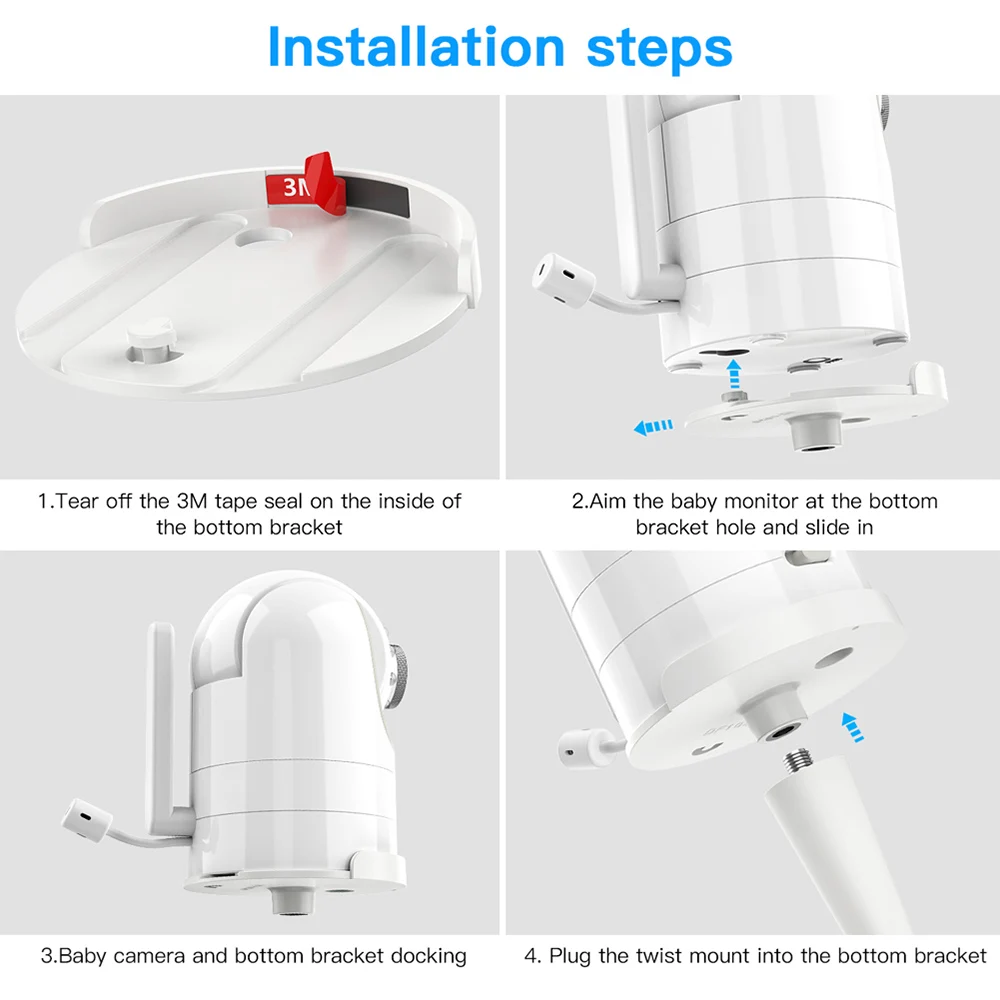 Installation steps

3M

1.Tear off the 3M tape seal on the inside of the bottom bracket

2.Aim the baby monitor at the bottom bracket hole and slide in

3.Baby camera and bottom bracket docking

4. Plug the twist mount into the bottom bracket