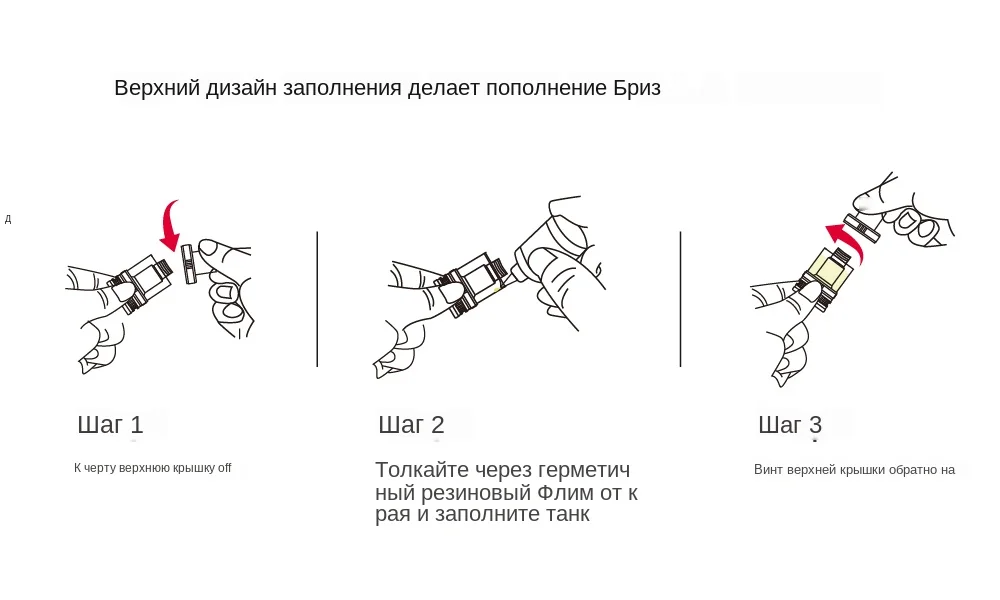 Верхний дизайн заполнения делает пополнение Бриз

д

Шаг 1

К черту верхнюю крышку off

Шаг 2

Толкайте через герметич ный резиновый Флим от к рая и заполните танк

Шаг 3

Винт верхней крышки обратно на