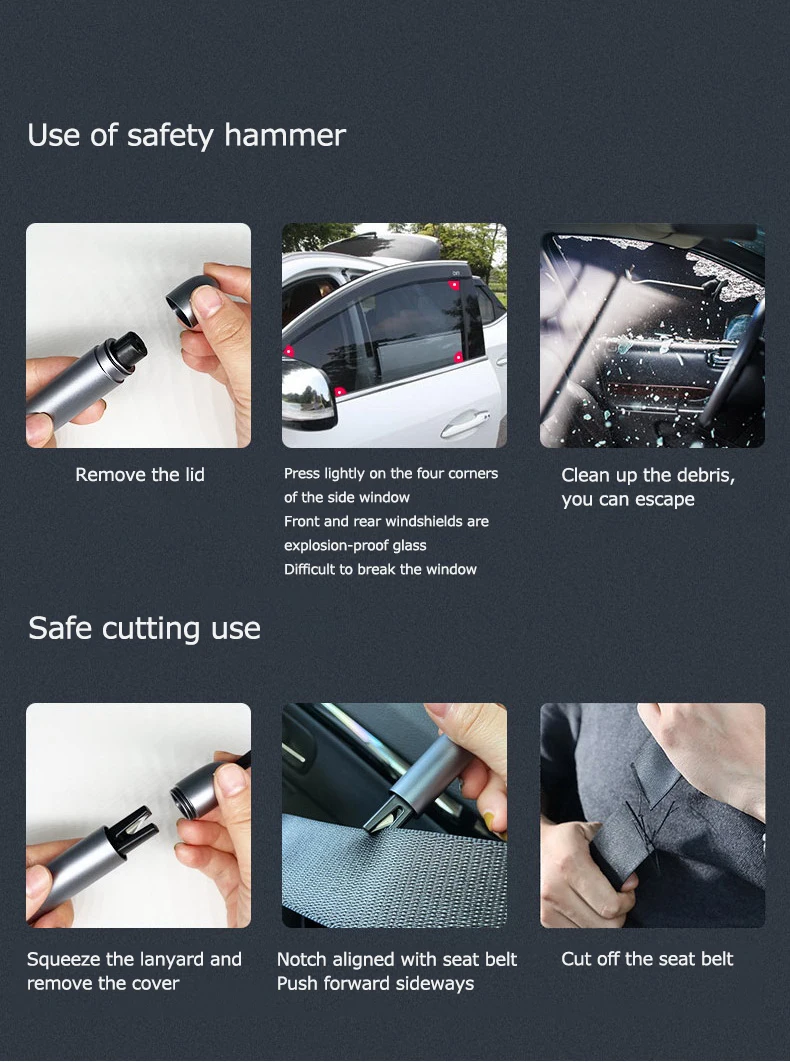 Use of safety hammer

Remove the lid

Press lightly on the four corners of the side window
Front and rear windshields are explosion-proof glass
Difficult to break the window

Clean up the debris, you can escape

Safe cutting use

Squeeze the lanyard and remove the cover

Notch aligned with seat belt
Push forward sideways

Cut off the seat belt