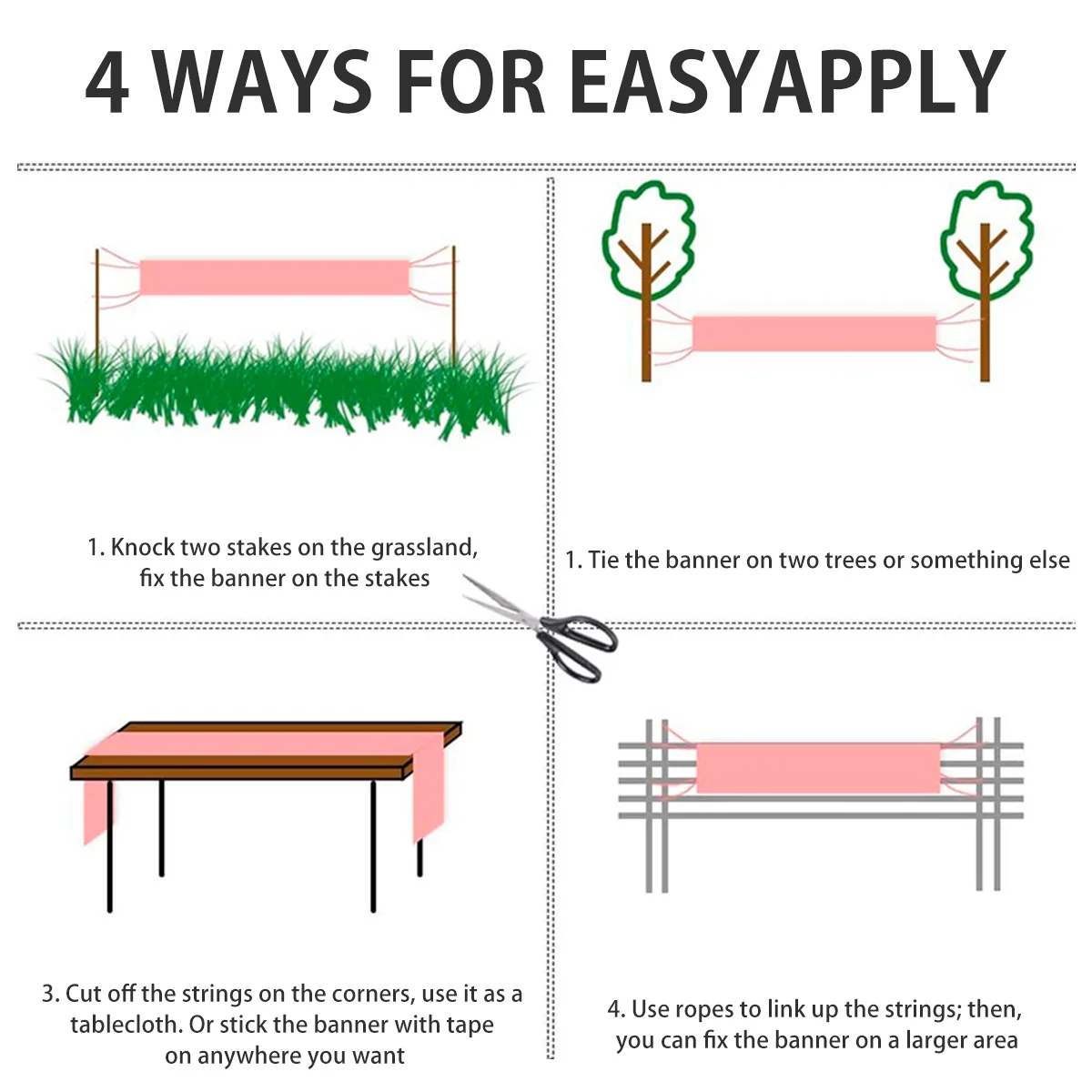 4 WAYS FOR EASYAPPLY

1. Knock two stakes on the grassland, fix the banner on the stakes

1. Tie the banner on two trees or something else

3. Cut off the strings on the corners, use it as a tablecloth. Or stick the banner with tape on anywhere you want

4. Use ropes to link up the strings; then, you can fix the banner on a larger area