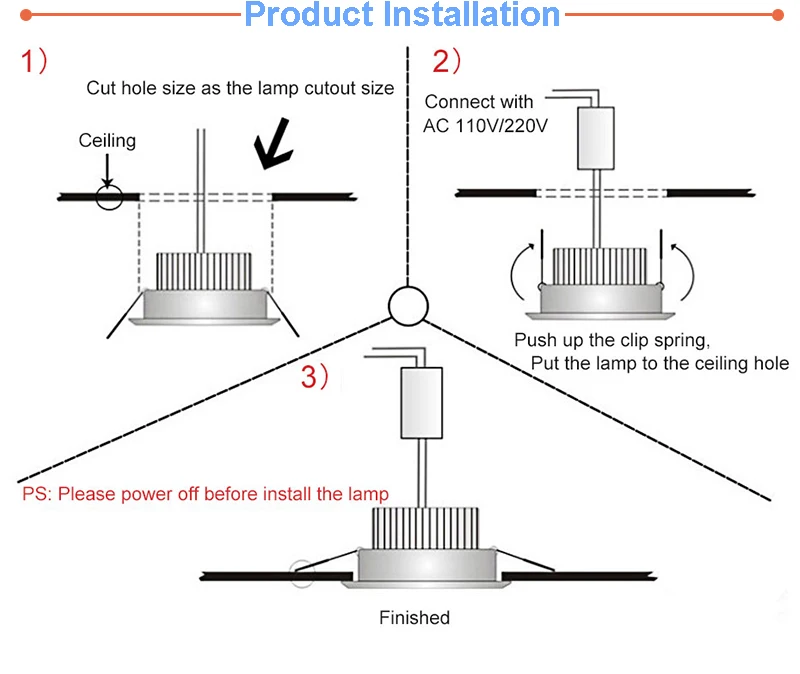 Product Installation

1）

Cut hole size as the lamp cutout size

Ceiling

2）

Connect with AC 110V/220V

Push up the clip spring, Put the lamp to the ceiling hole

3）

PS: Please power off before install the lamp

Finished