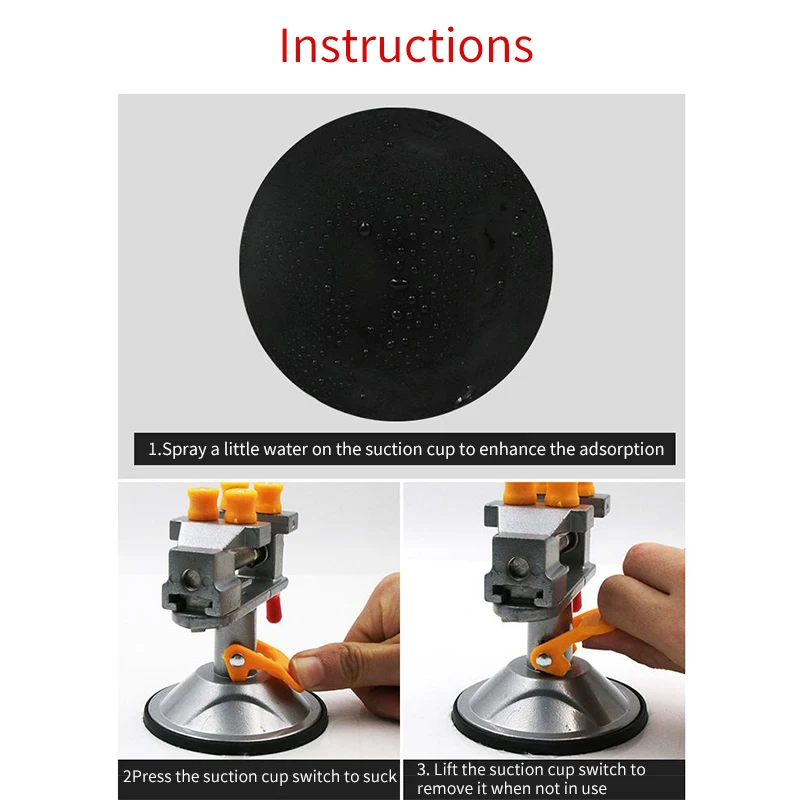 Instructions

1.Spray a little water on the suction cup to enhance the adsorption

2Press the suction cup switch to suck

3. Lift the suction cup switch to remove it when not in use