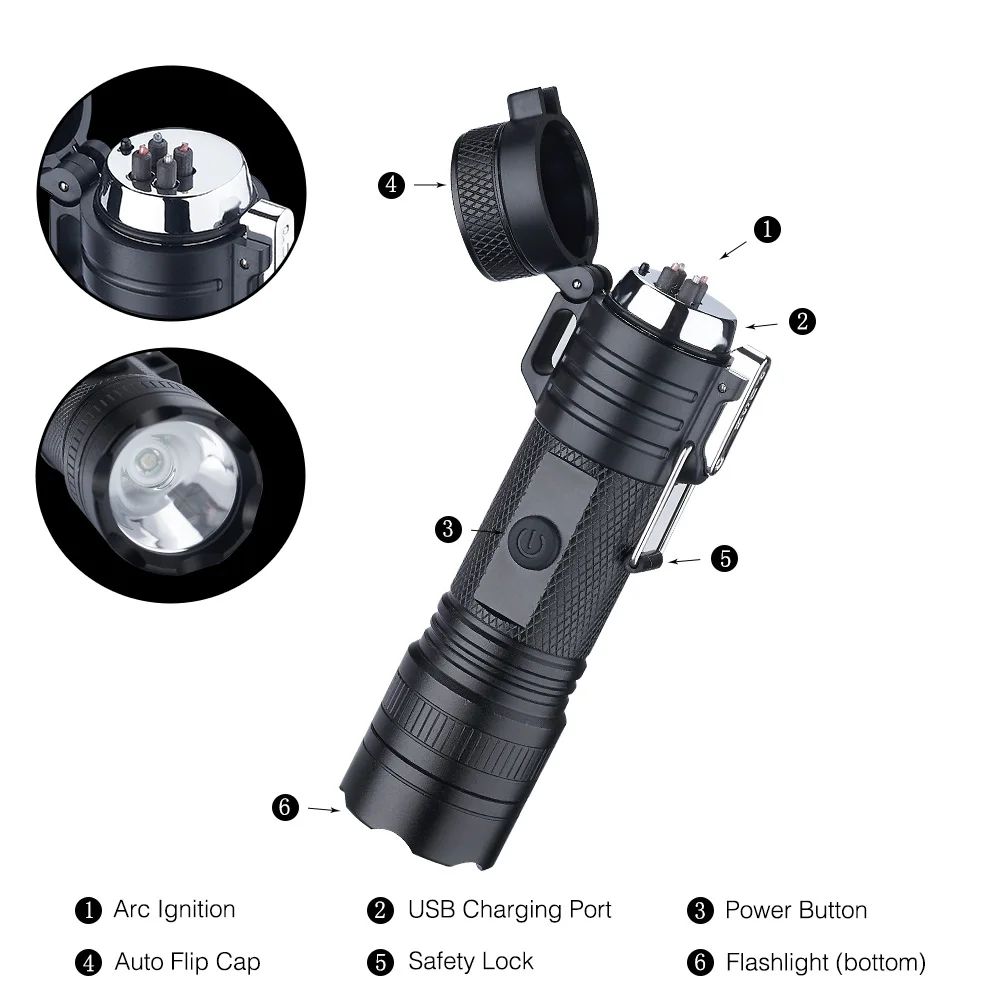 4
1
2
3
5
6

1 Arc Ignition
2 USB Charging Port
3 Power Button
4 Auto Flip Cap
5 Safety Lock
6 Flashlight (bottom)