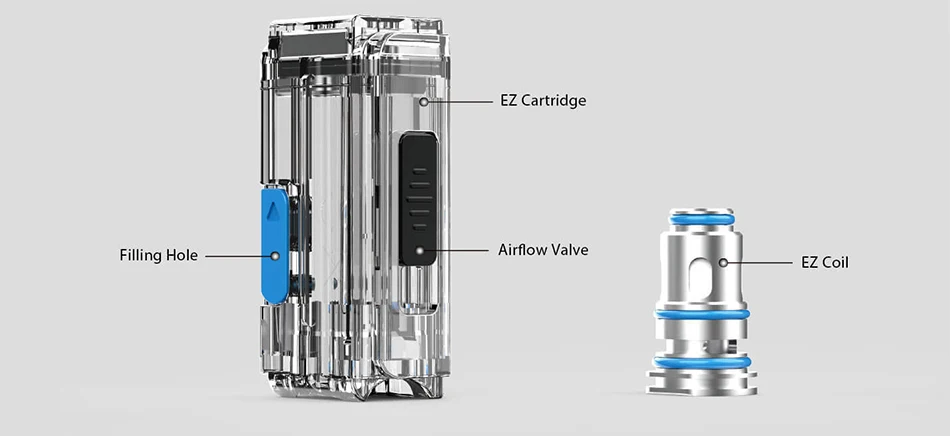 EZ Cartridge

Filling Hole

Airflow Valve

EZ Coil