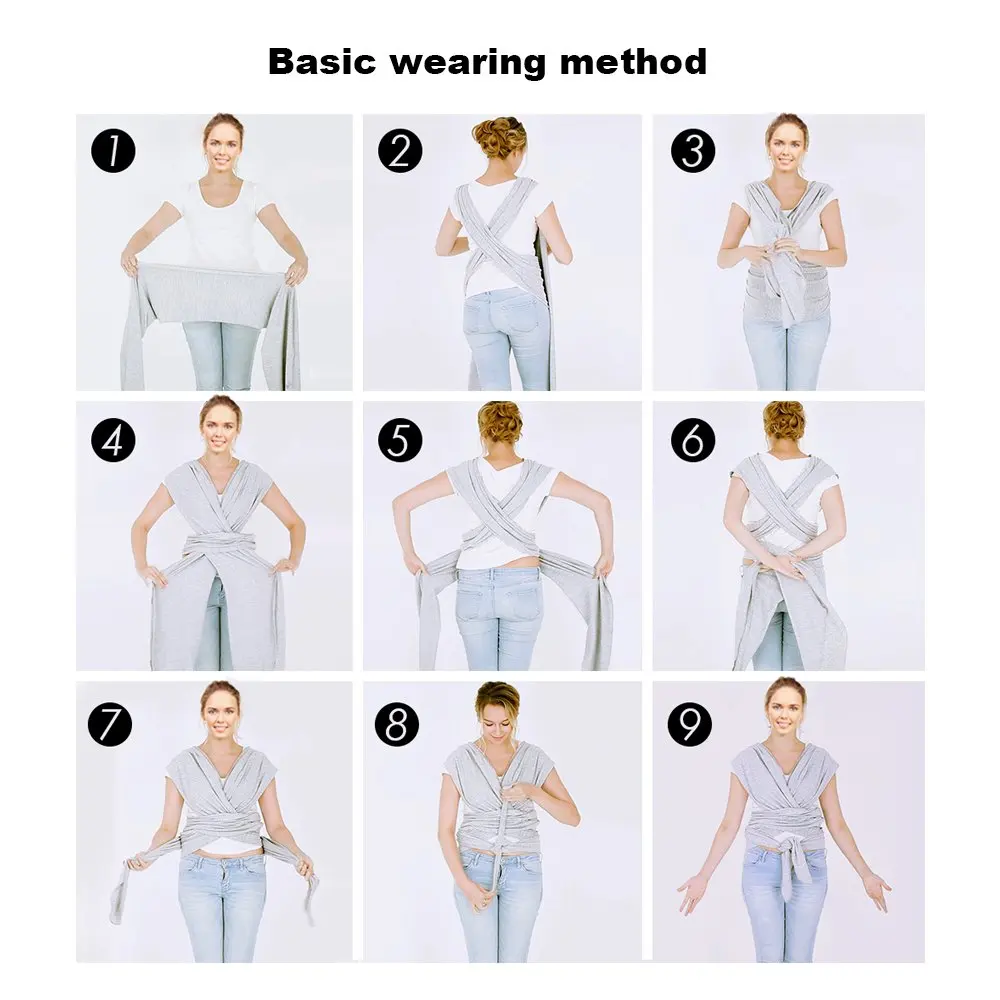 Basic wearing method

1

2

3

4

5

6

7

8

9