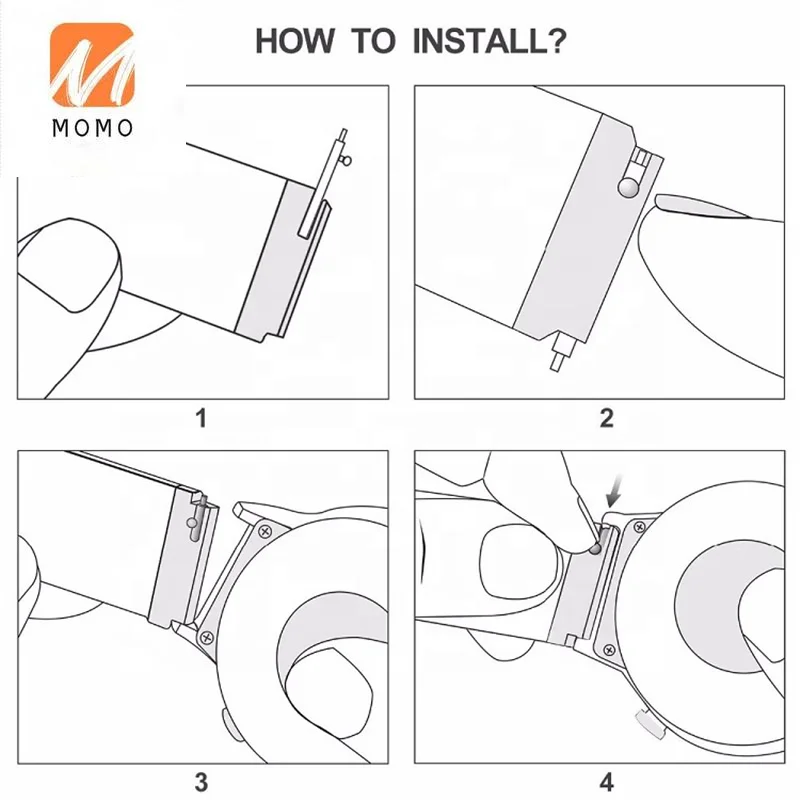 MOMO

HOW TO INSTALL?

1

2

3

4